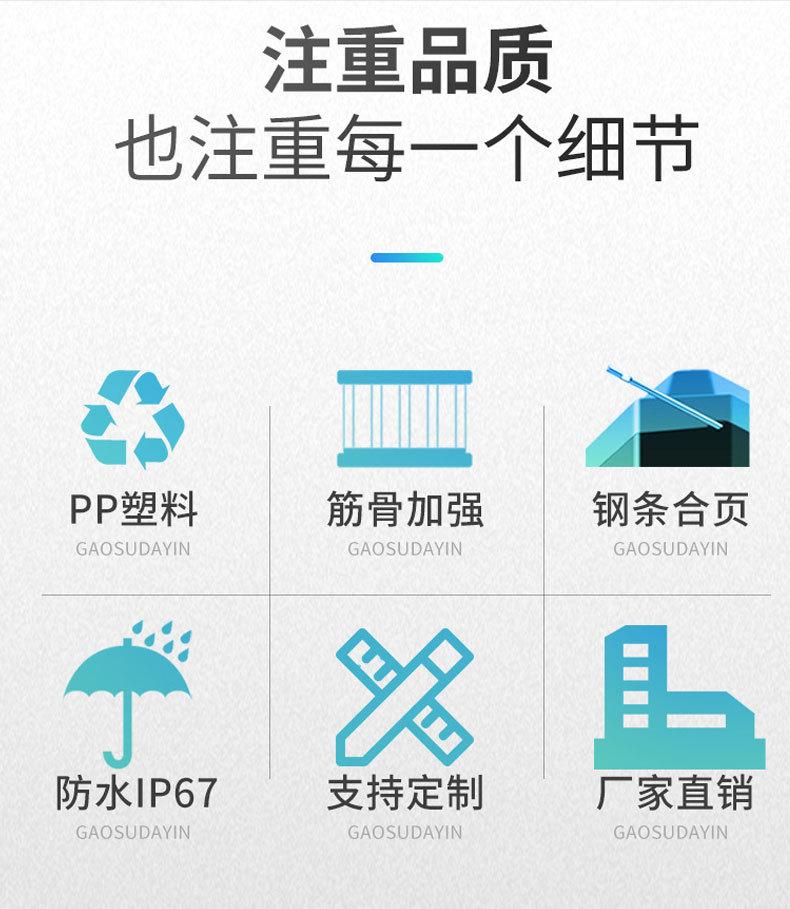 注重品质
也注重每一个细节

PP塑料
GAOSUDAYIN

筋骨加强
GAOSUDAYIN

钢条合页
GAOSUDAYIN

防水IP67
GAOSUDAYIN

支持定制
GAOSUDAYIN

厂家直销
GAOSUDAYIN