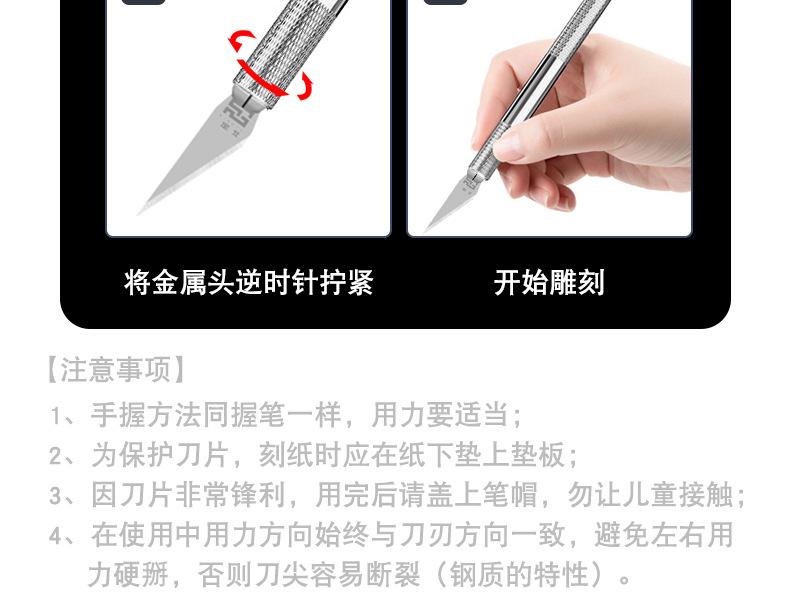 将金属头逆时针拧紧

开始雕刻

【注意事项】

1、手握方法同握笔一样，用力要适当；

2、为保护刀片，刻纸时应在纸下垫上垫板；

3、因刀片非常锋利，用完后请盖上笔帽，勿让儿童接触；

4、在使用中用力方向始终与刀刃方向一致，避免左右用力硬掰，否则刀尖容易断裂（钢质的特性）。