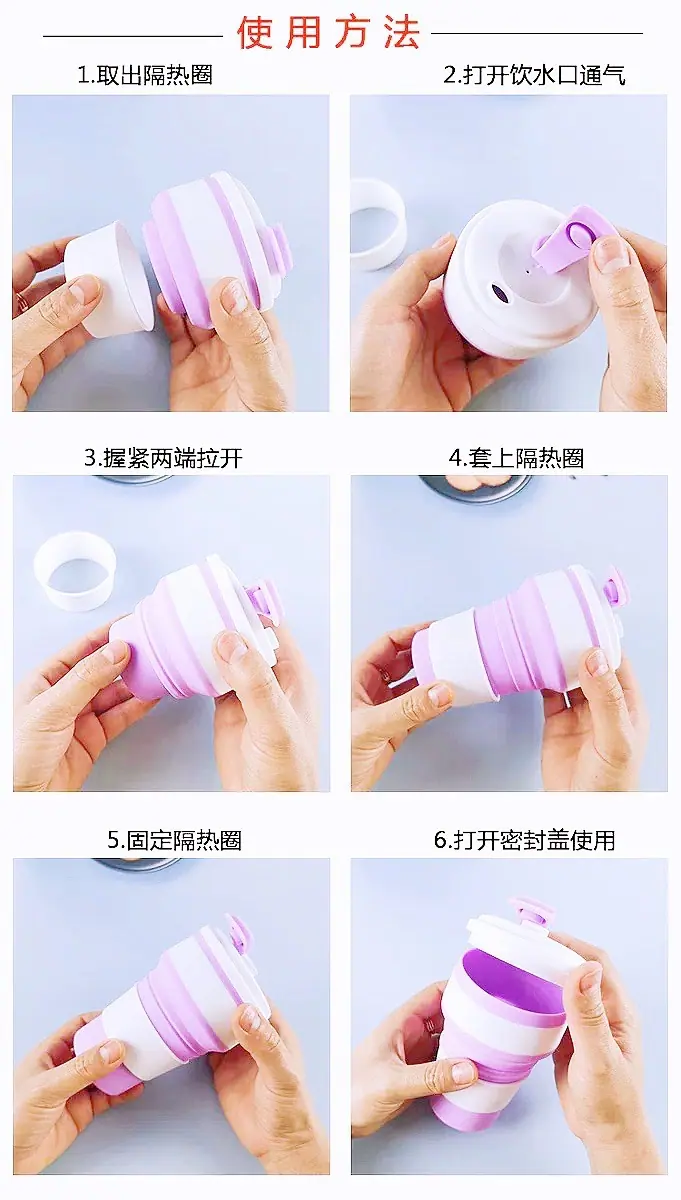 使用方法

1.取出隔热圈

2.打开饮水口通气

3.握紧两端拉开

4.套上隔热圈

5.固定隔热圈

6.打开密封盖使用