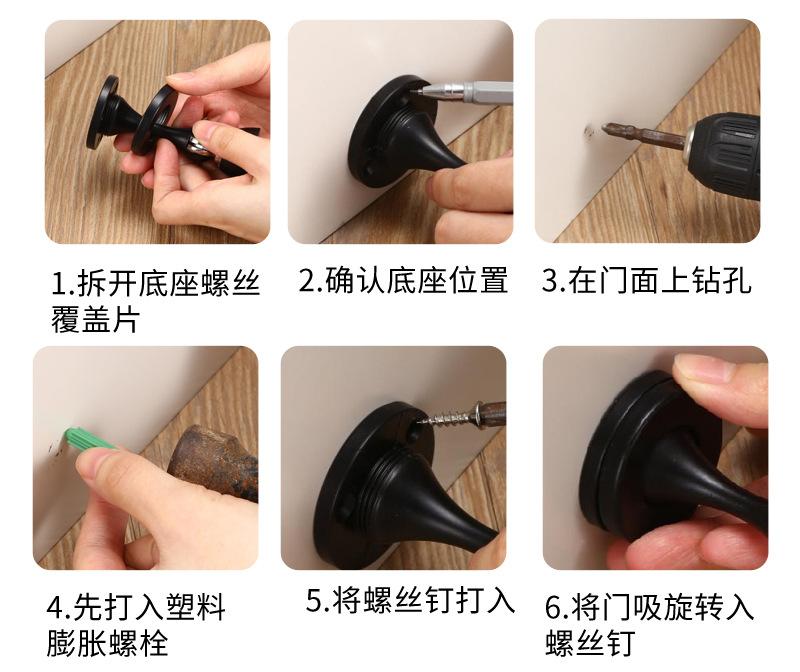 1.拆开底座螺丝覆盖片

2.确认底座位置

3.在门面上钻孔

4.先打入塑料膨胀螺栓

5.将螺丝钉打入

6.将门吸旋转入螺丝钉