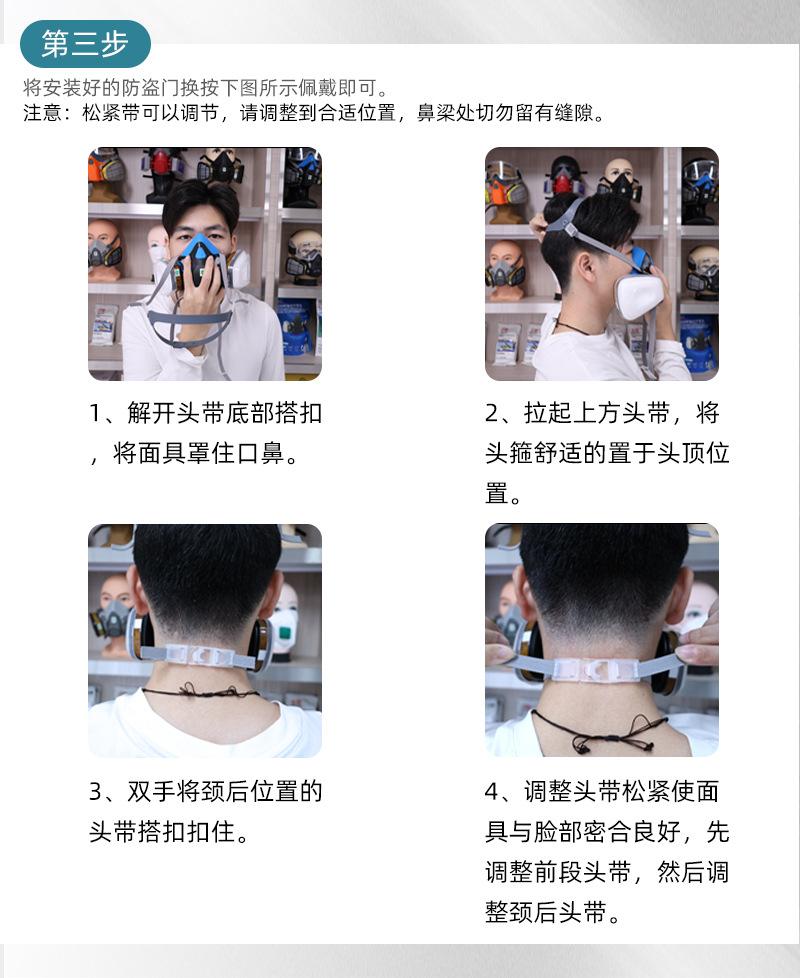 第三步

将安装好的防盗门换按下图所示佩戴即可。
注意：松紧带可以调节，请调整到合适位置，鼻梁处切勿留有缝隙。

1、解开头带底部搭扣，将面具罩住口鼻。

2、拉起上方头带，将头箍舒适的置于头顶位置。

3、双手将颈后位置的头带搭扣扣住。

4、调整头带松紧使面具与脸部密合良好，先调整前段头带，然后调整颈后头带。