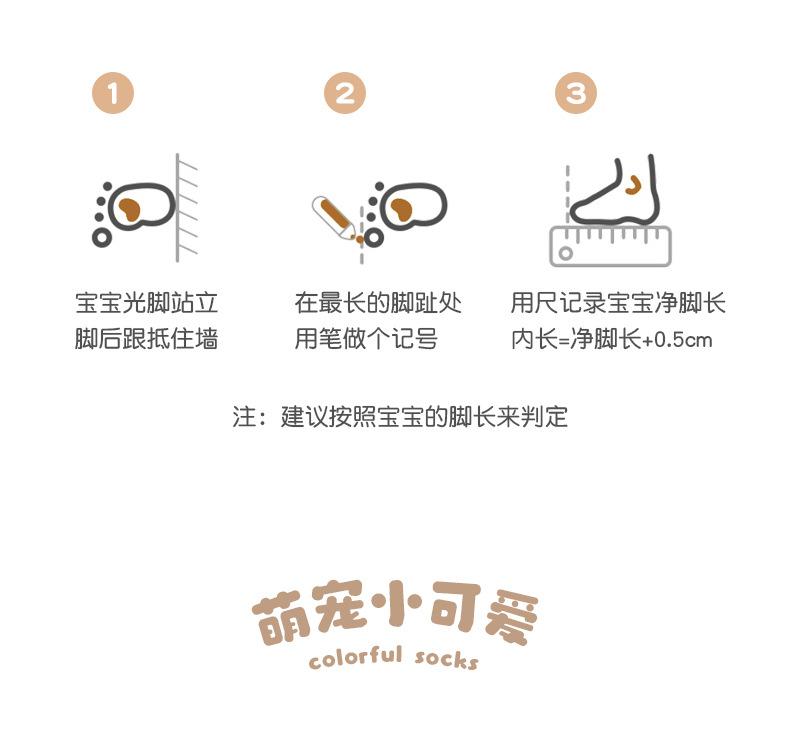 1

宝宝光脚站立
脚后跟抵住墙

2

在最长的脚趾处
用笔做个记号

3

用尺记录宝宝净脚长
内长=净脚长+0.5cm

注：建议按照宝宝的脚长来判定

萌宠小可爱
colorful socks