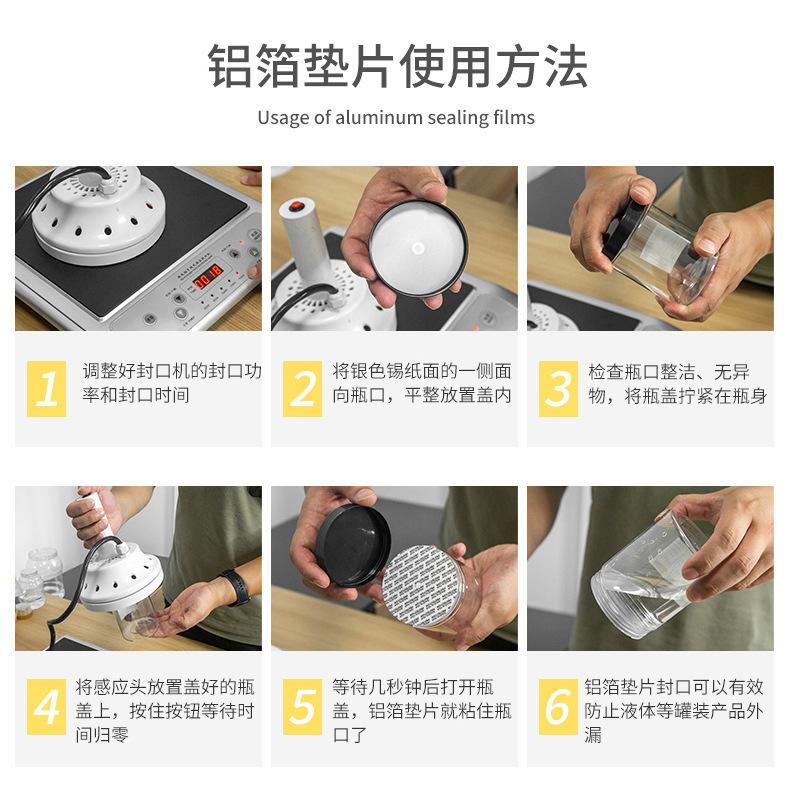 铝箔垫片使用方法

Usage of aluminum sealing films

0018

1 调整好封口机的封口功率和封口时间

2 将银色锡纸面的一侧面向瓶口，平整放置盖内

3 检查瓶口整洁、无异物，将瓶盖拧紧在瓶身

4 将感应头放置盖好的瓶盖上，按住按钮等待时间归零

5 等待几秒钟后打开瓶盖，铝箔垫片就粘住瓶口了

6 铝箔垫片封口可以有效防止液体等罐装产品外漏