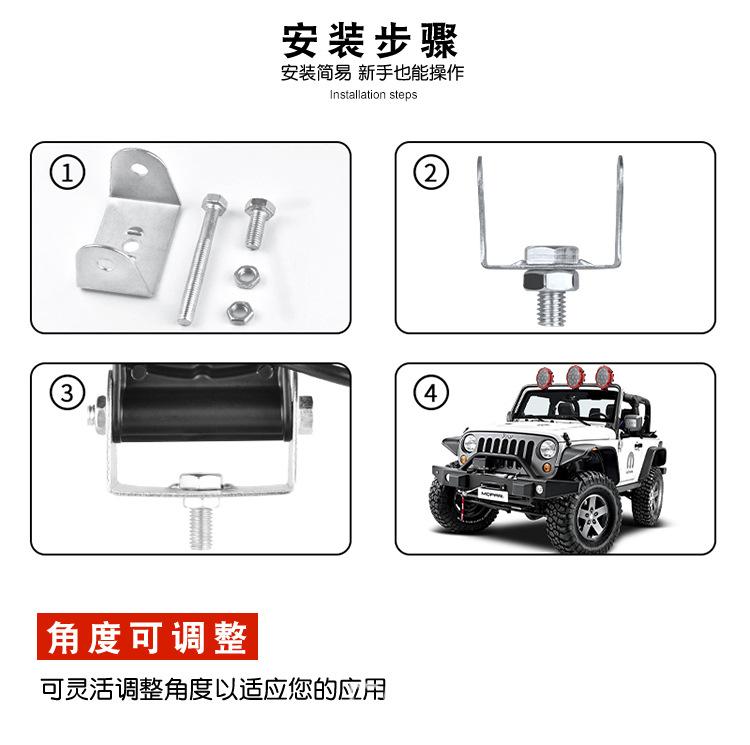 安装步骤

安装简易 新手也能操作

Installation steps

①

②

③

④

MOPAR

角度可调整

可灵活调整角度以适应您的应用