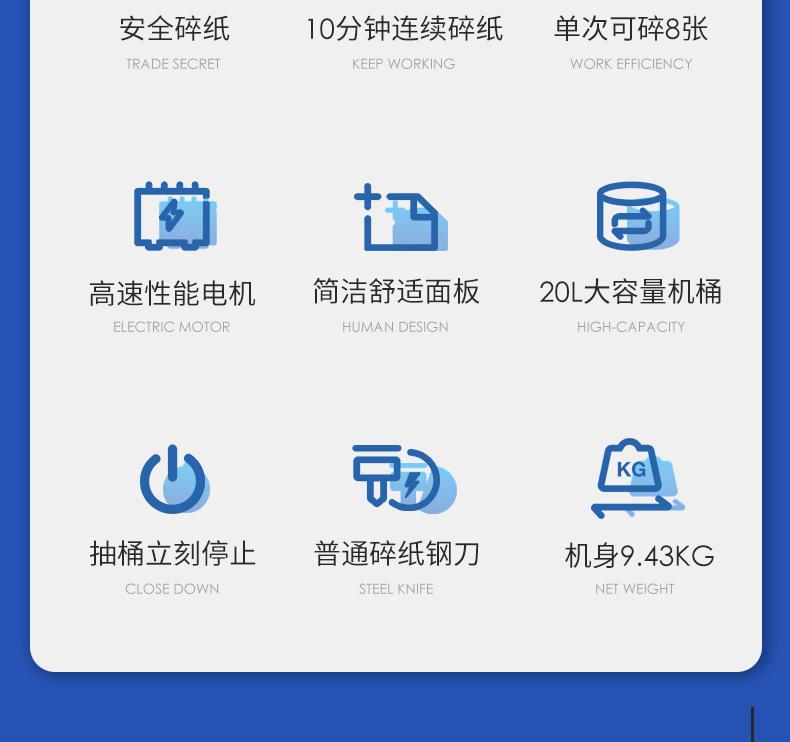 安全碎纸
TRADE SECRET

10分钟连续碎纸
KEEP WORKING

单次可碎8张
WORK EFFICIENCY

高速性能电机
ELECTRIC MOTOR

简洁舒适面板
HUMAN DESIGN

20L大容量机桶
HIGH-CAPACITY

抽桶立刻停止
CLOSE DOWN

普通碎纸钢刀
STEEL KNIFE

KG

机身9.43KG
NET WEIGHT