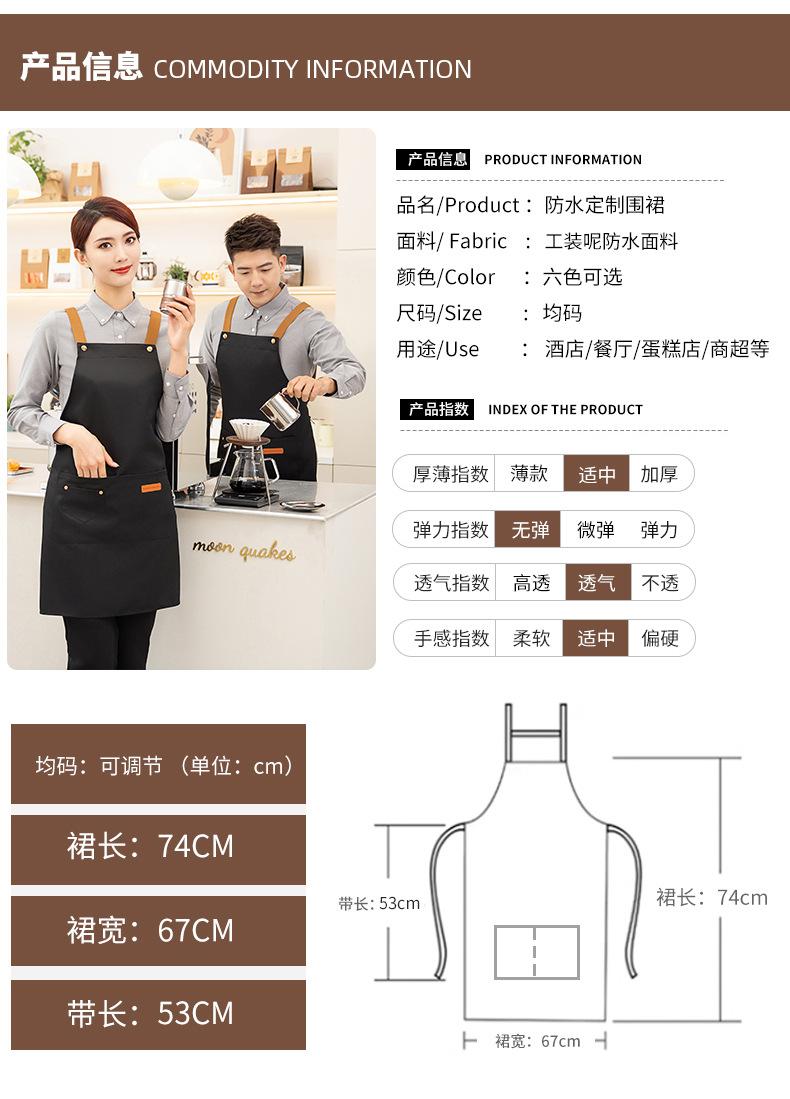 产品信息 COMMODITY INFORMATION

moon quakes

产品信息 PRODUCT INFORMATION

品名/Product： 防水定制围裙
面料/ Fabric ： 工装呢防水面料
颜色/Color ： 六色可选
尺码/Size ： 均码
用途/Use ： 酒店/餐厅/蛋糕店/商超等

产品指数 INDEX OF THE PRODUCT

| 厚薄指数 | 薄款 | 适中 | 加厚 |
|---|---|---|---|
| 弹力指数 | 无弹 | 微弹 | 弹力 |
| 透气指数 | 高透 | 透气 | 不透 |
| 手感指数 | 柔软 | 适中 | 偏硬 |

均码：可调节 （单位：cm）

裙长：74CM

裙宽：67CM

带长：53CM

带长：53cm

裙长：74cm

裙宽：67cm