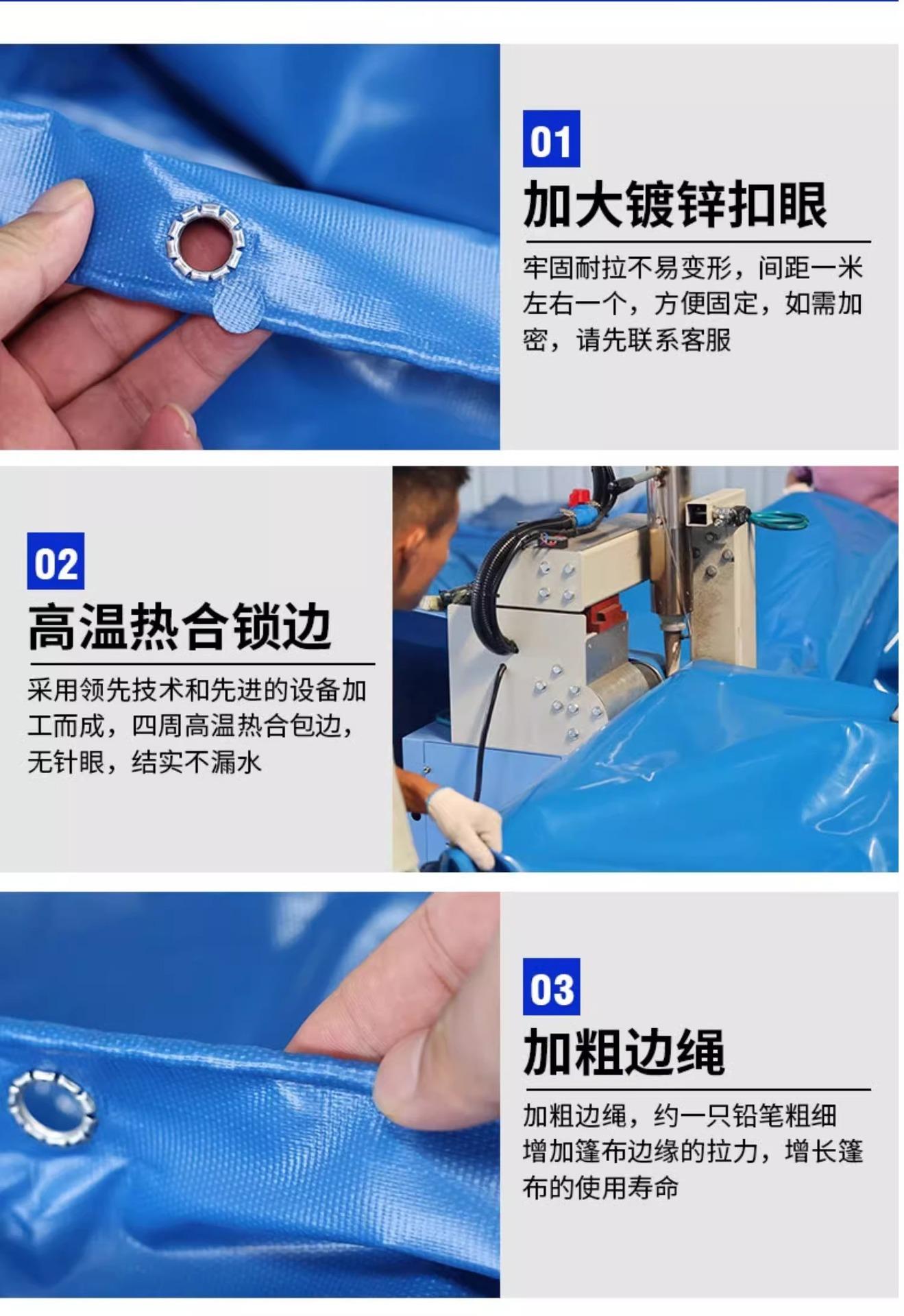 01
加大镀锌扣眼

牢固耐拉不易变形，间距一米左右一个，方便固定，如需加密，请先联系客服

02
高温热合锁边

采用领先技术和先进的设备加工而成，四周高温热合包边，无针眼，结实不漏水

03
加粗边绳

加粗边绳，约一只铅笔粗细增加篷布边缘的拉力，增长篷布的使用寿命