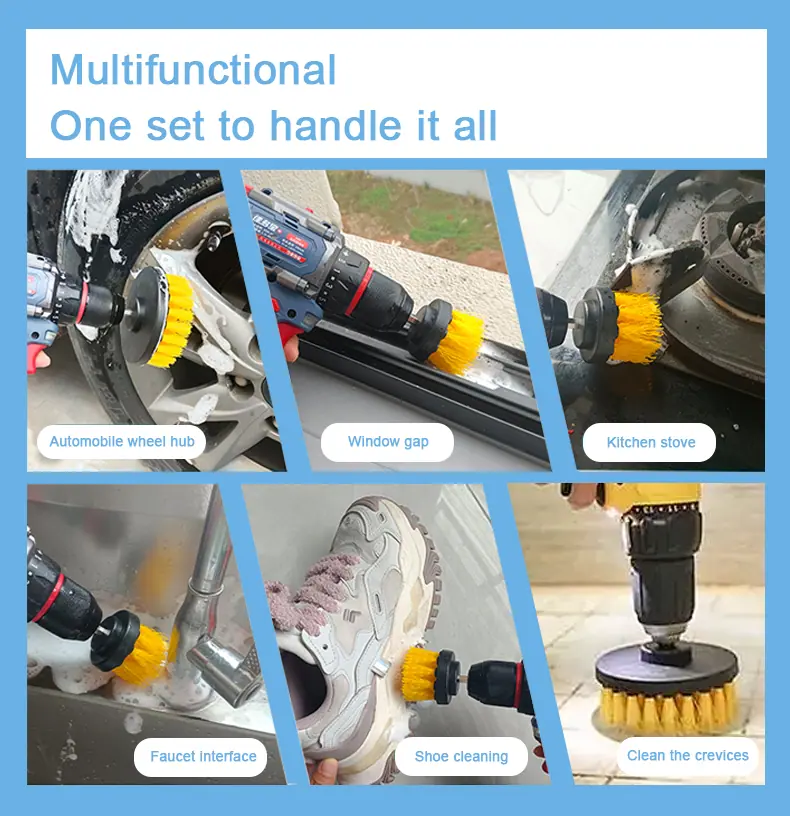 Multifunctional
One set to handle it all

Automobile wheel hub

Window gap

Kitchen stove

Faucet interface

Shoe cleaning

Clean the crevices