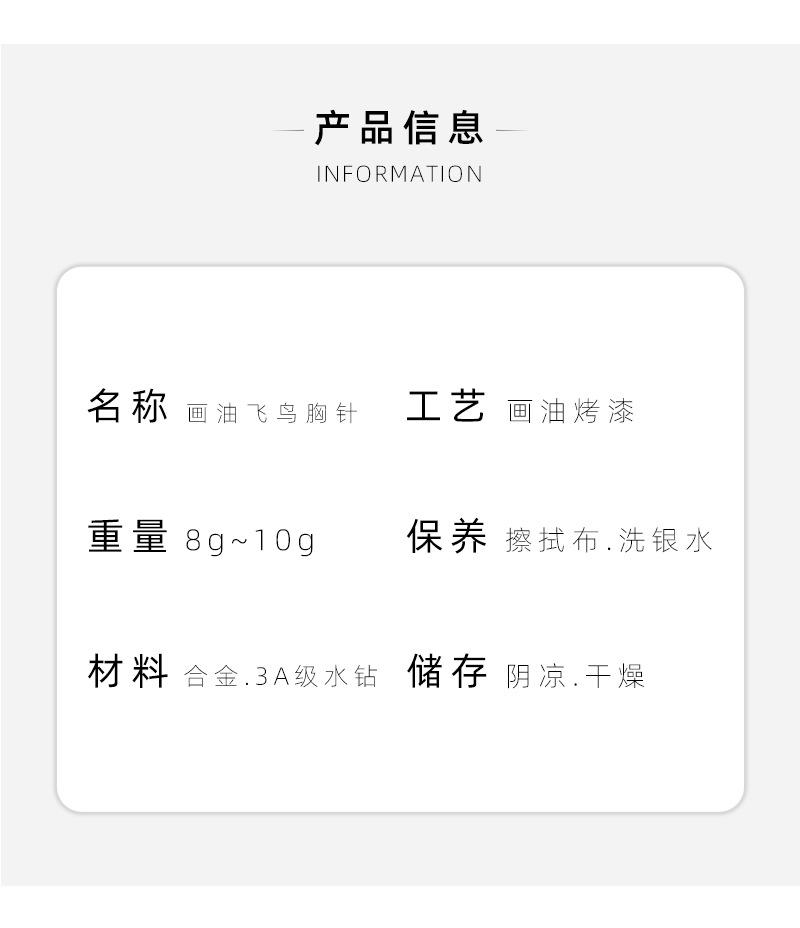 产品信息
INFORMATION

名称 画油飞鸟胸针

工艺 画油烤漆

重量 8g~10g

保养 擦拭布.洗银水

材料 合金.3A级水钻

储存 阴凉.干燥