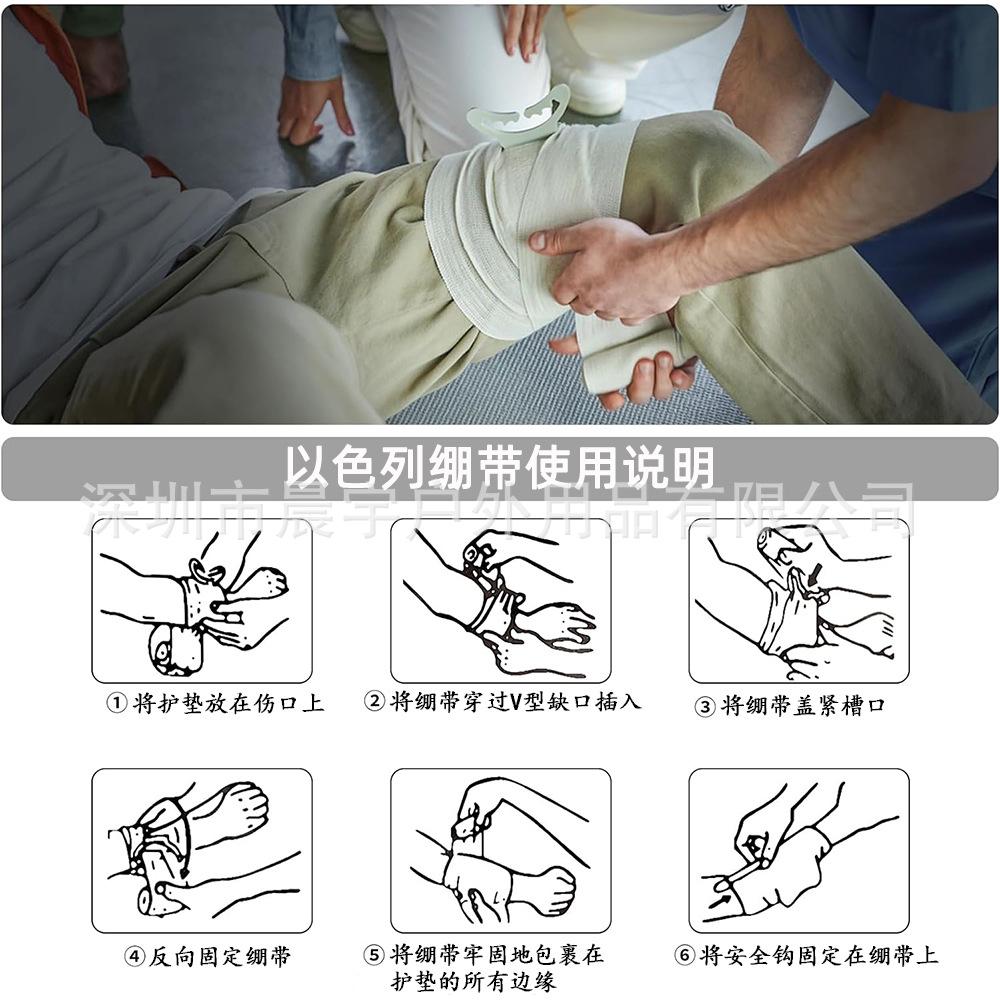 以色列绷带使用说明

深圳市晨宇户外用品有限公司

①将护垫放在伤口上

②将绷带穿过V型缺口插入

③将绷带盖紧槽口

④反向固定绷带

⑤将绷带牢固地包裹在护垫的所有边缘

⑥将安全钩固定在绷带上