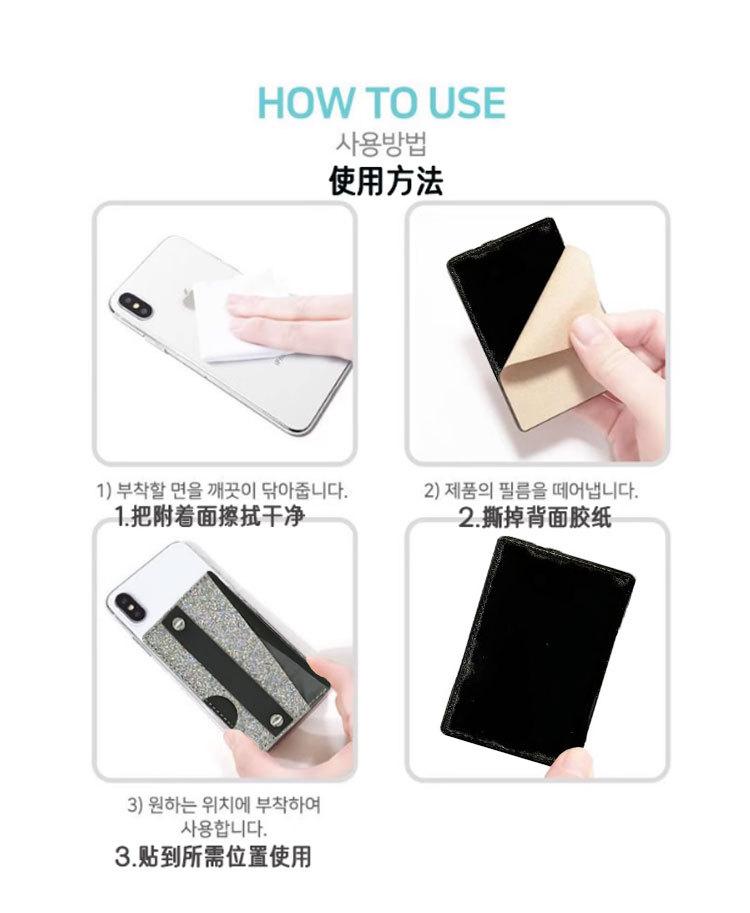 HOW TO USE
사용방법
使用方法

1) 부착할 면을 깨끗이 닦아줍니다.
1.把附着面擦拭干净

2) 제품의 필름을 떼어냅니다.
2.撕掉背面胶纸

3) 원하는 위치에 부착하여 사용합니다.
3.贴到所需位置使用