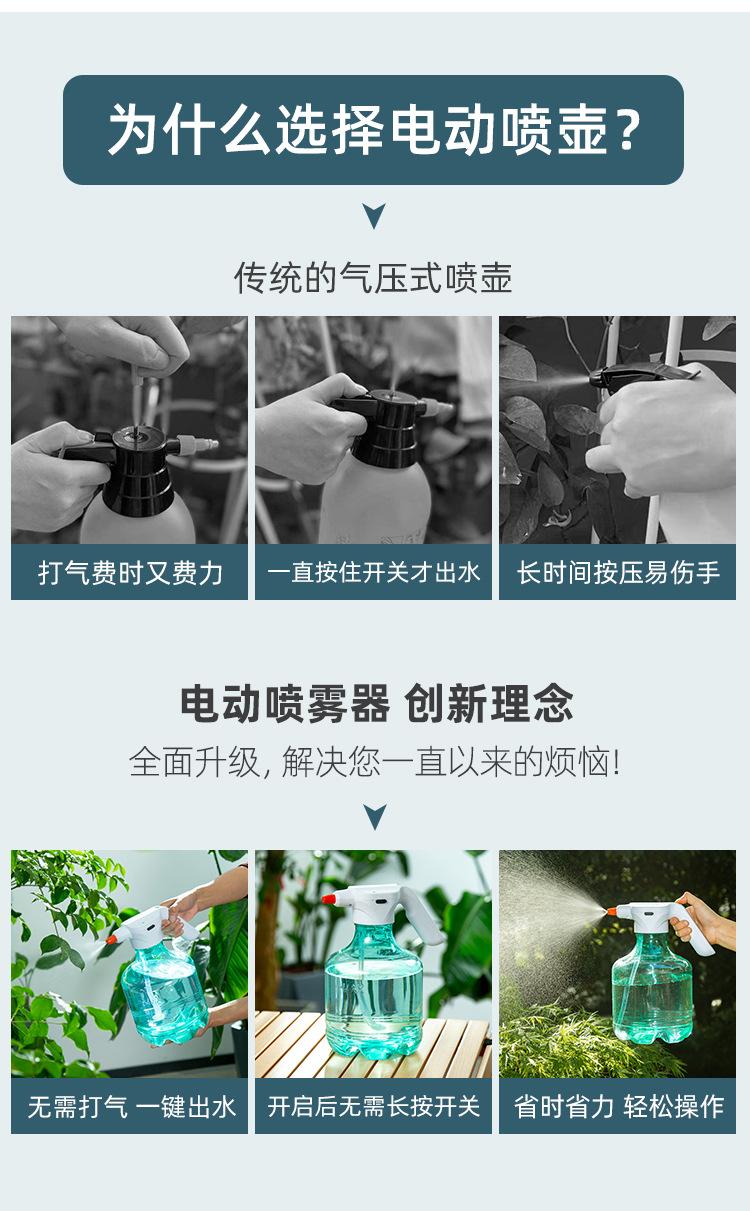 为什么选择电动喷壶？

传统的气压式喷壶

打气费时又费力

一直按住开关才出水

长时间按压易伤手

电动喷雾器 创新理念

全面升级，解决您一直以来的烦恼！

无需打气 一键出水

开启后无需长按开关

省时省力 轻松操作