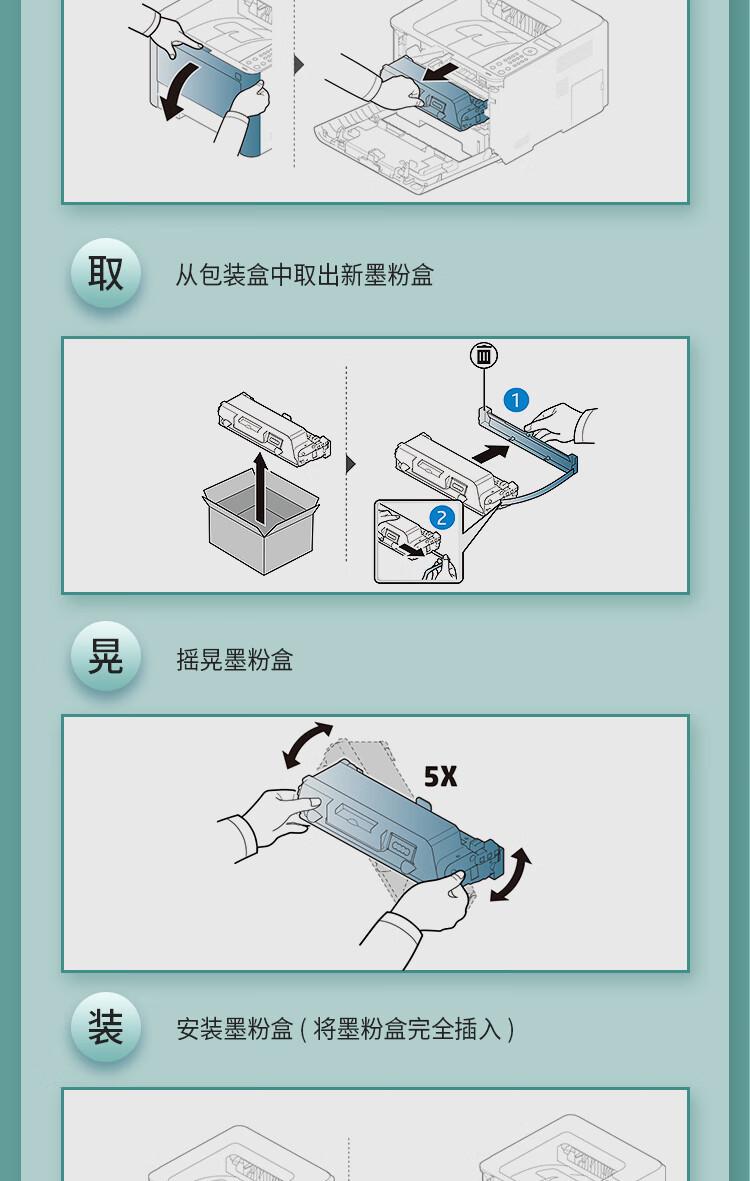 取

从包装盒中取出新墨粉盒

1

2

晃

摇晃墨粉盒

5X

装

安装墨粉盒 ( 将墨粉盒完全插入 )