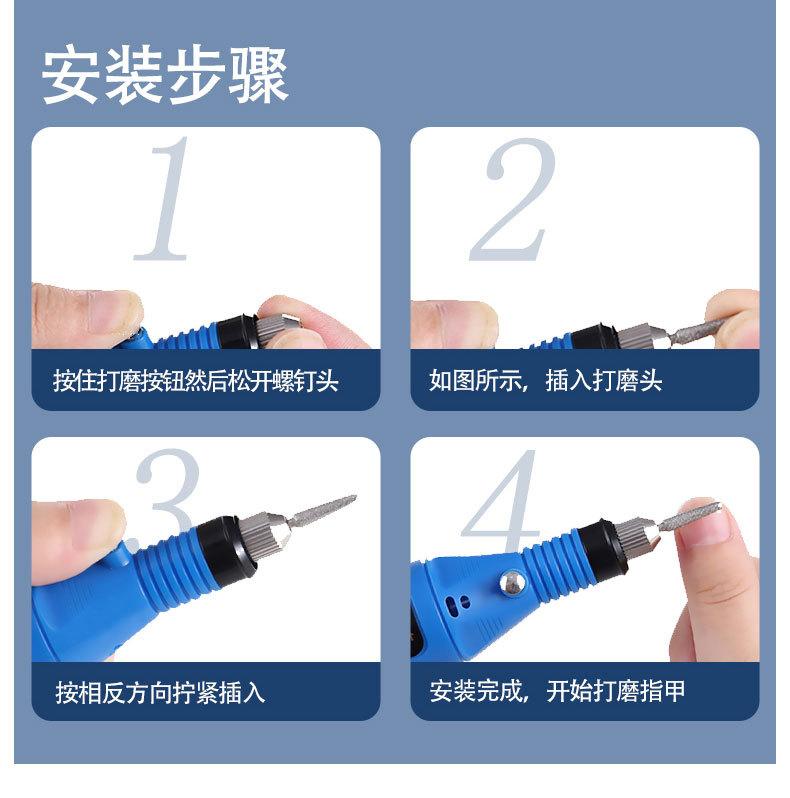 安装步骤

1

按住打磨按钮然后松开螺钉头

2

如图所示，插入打磨头

3

按相反方向拧紧插入

4

安装完成，开始打磨指甲