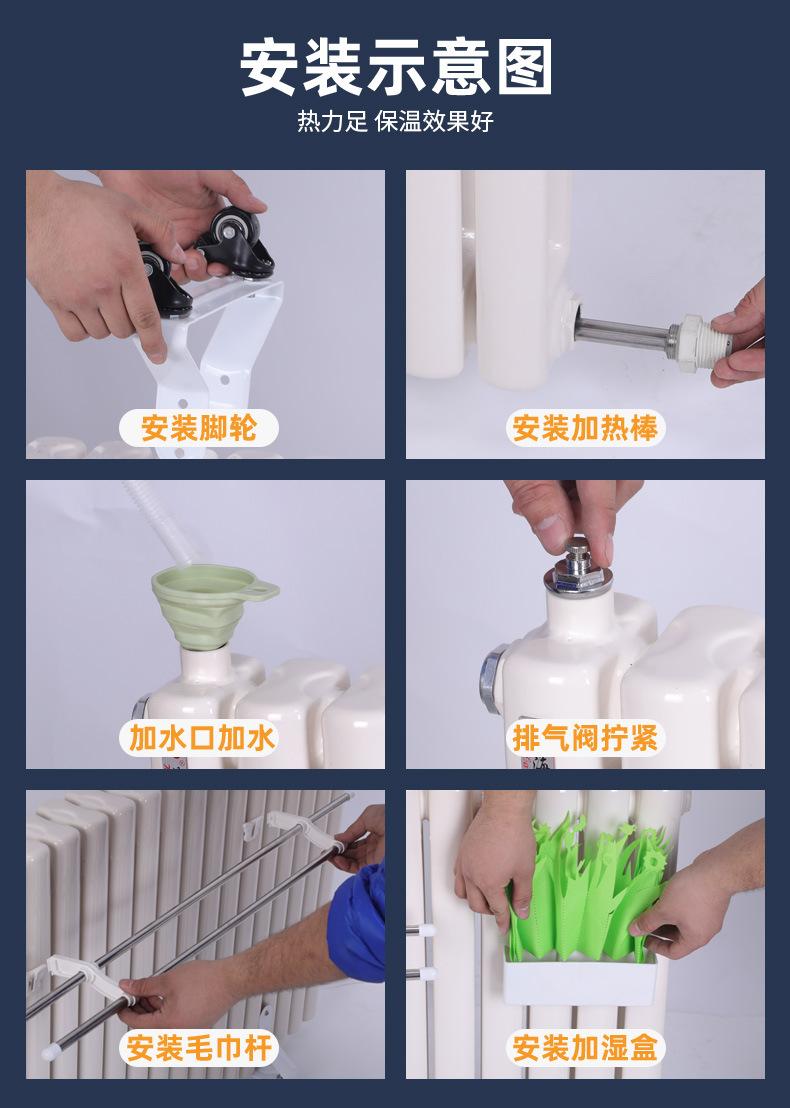 安装示意图
热力足 保温效果好

安装脚轮

安装加热棒

加水口加水

排气阀拧紧

安装毛巾杆

安装加湿盒