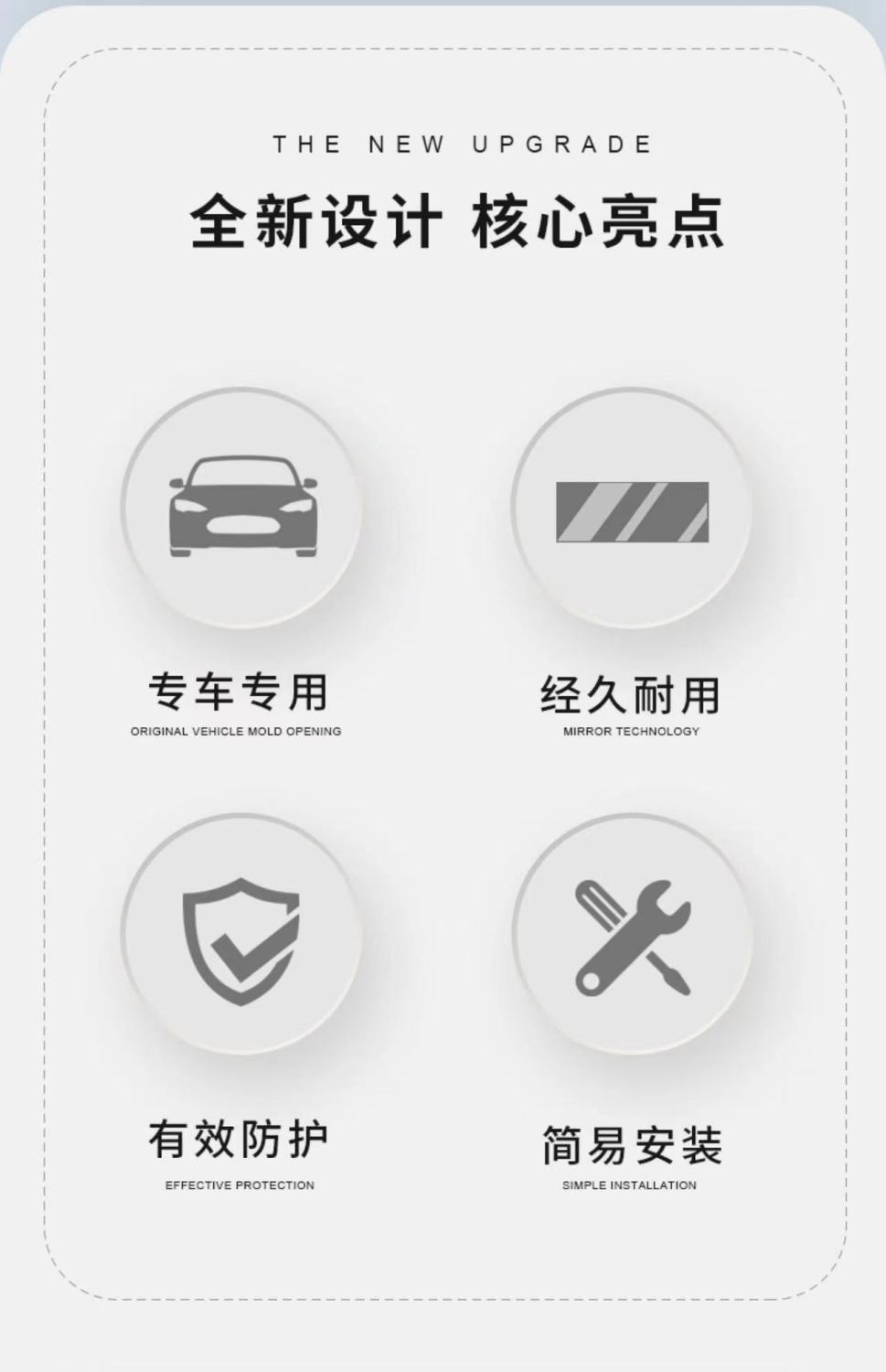 THE NEW UPGRADE

全新设计 核心亮点

专车专用
ORIGINAL VEHICLE MOLD OPENING

经久耐用
MIRROR TECHNOLOGY

有效防护
EFFECTIVE PROTECTION

简易安装
SIMPLE INSTALLATION