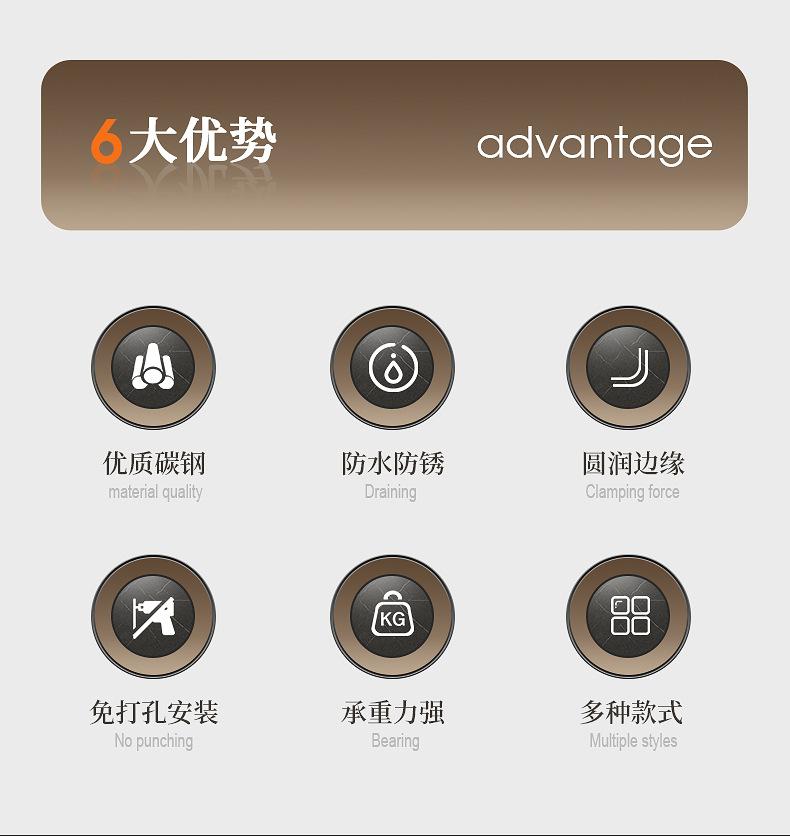 6大优势 advantage

优质碳钢
material quality

防水防锈
Draining

圆润边缘
Clamping force

KG

免打孔安装
No punching

承重力强
Bearing

多种款式
Multiple styles