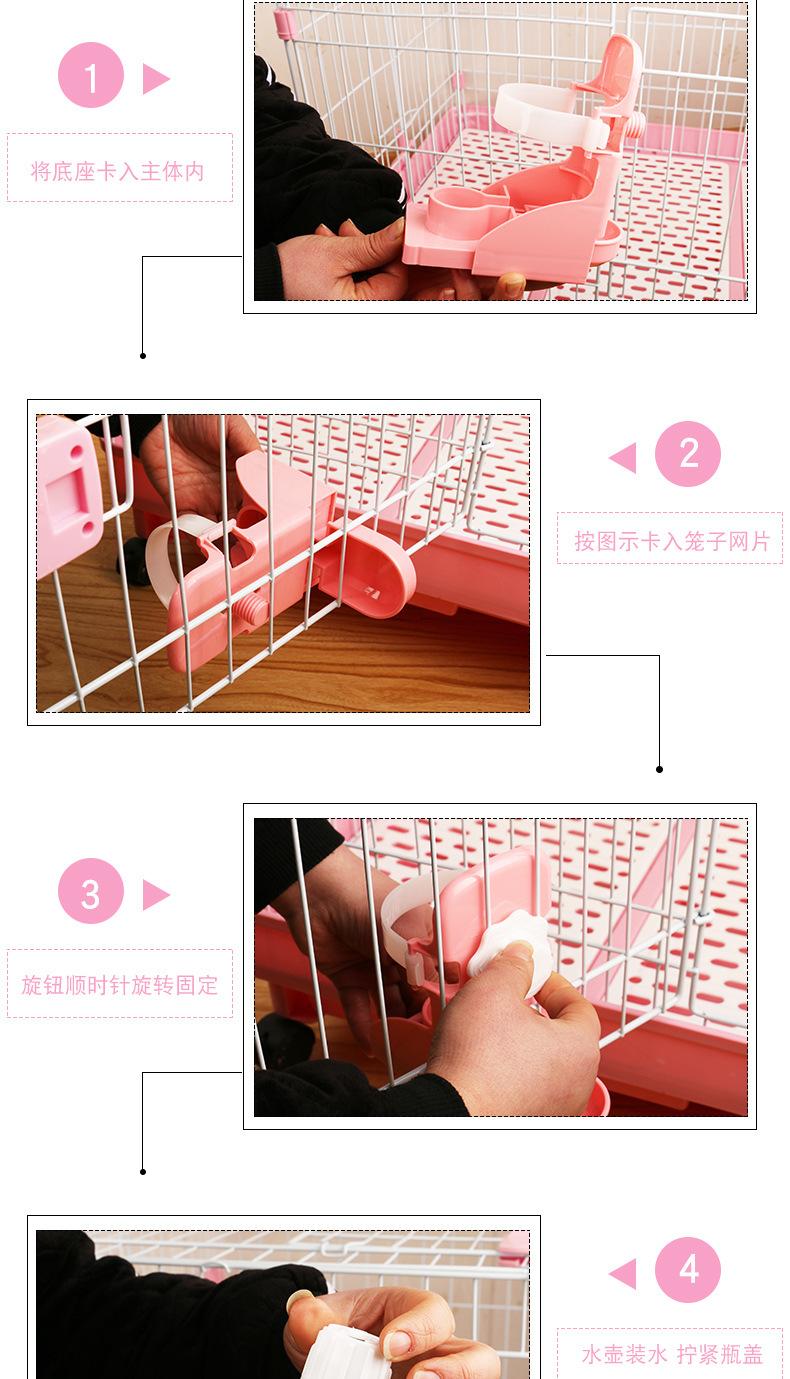 1

将底座卡入主体内

2

按图示卡入笼子网片

3

旋钮顺时针旋转固定

4

水壶装水 拧紧瓶盖