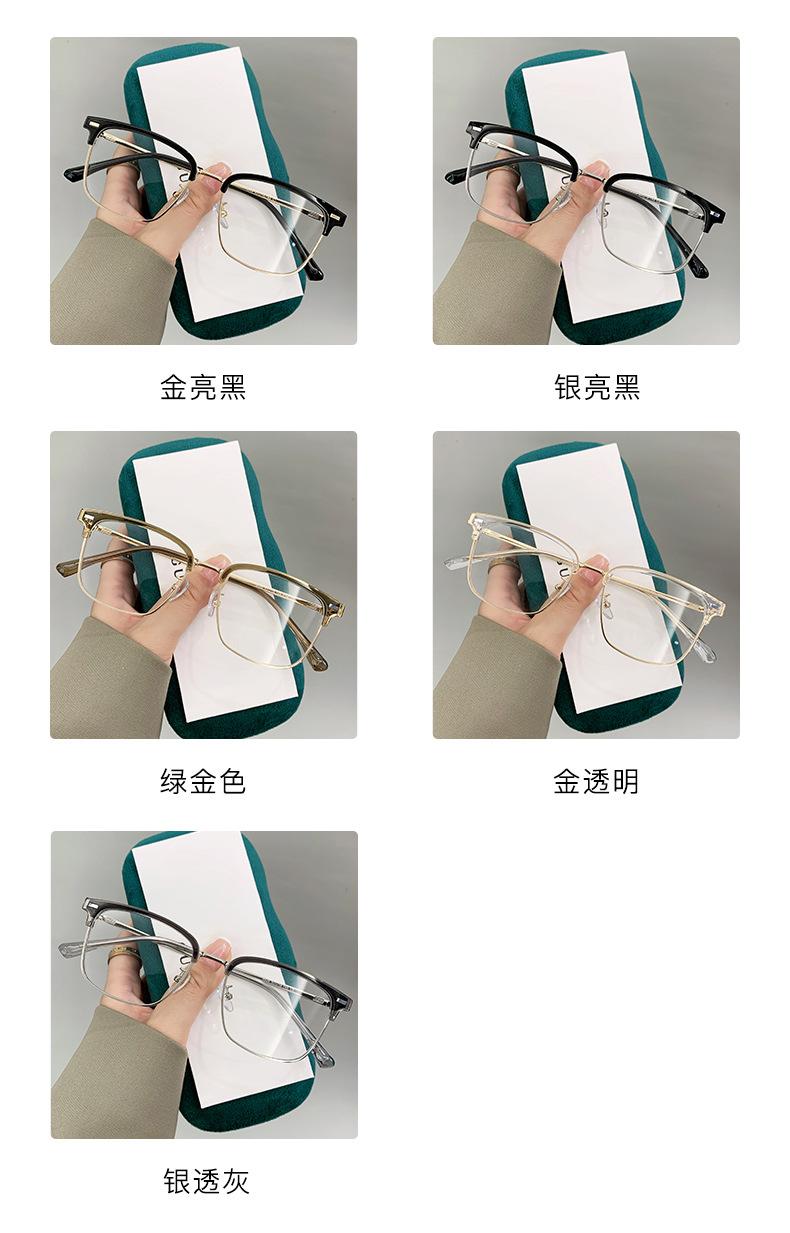 金亮黑

银亮黑

绿金色

金透明

银透灰