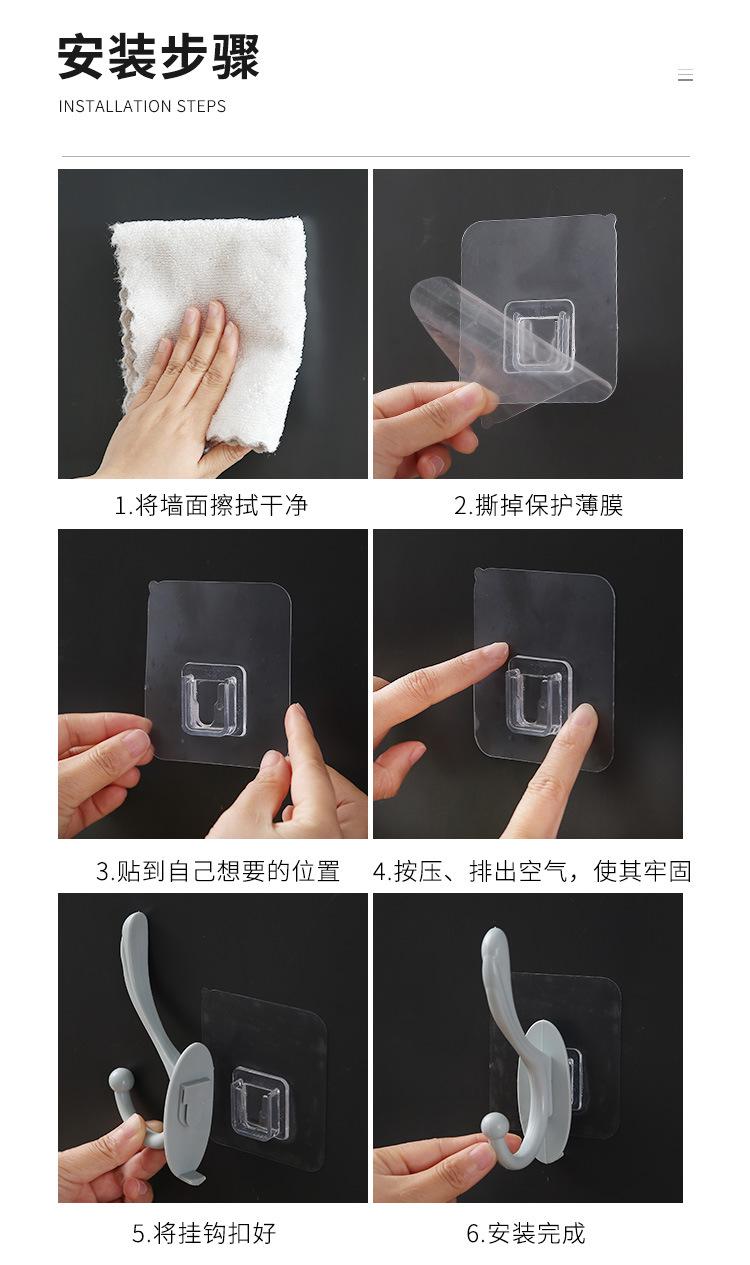 安装步骤
INSTALLATION STEPS

1.将墙面擦拭干净

2.撕掉保护薄膜

3.贴到自己想要的位置

4.按压、排出空气，使其牢固

5.将挂钩扣好

6.安装完成