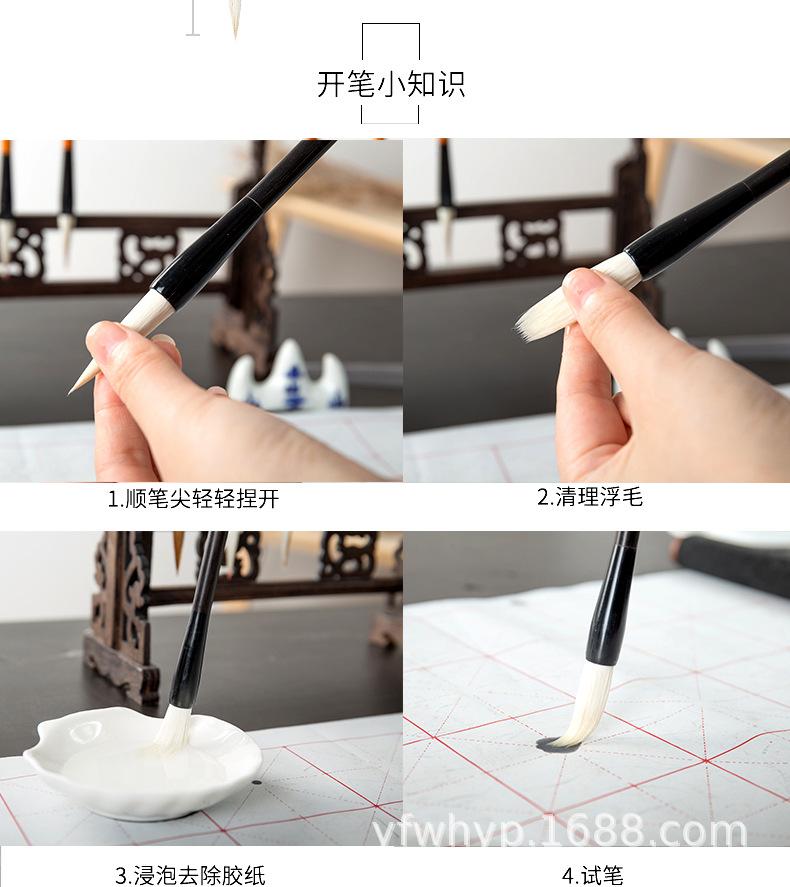 开笔小知识

1.顺笔尖轻轻捏开

2.清理浮毛

yfwhyp.1688.com

3.浸泡去除胶纸

4.试笔