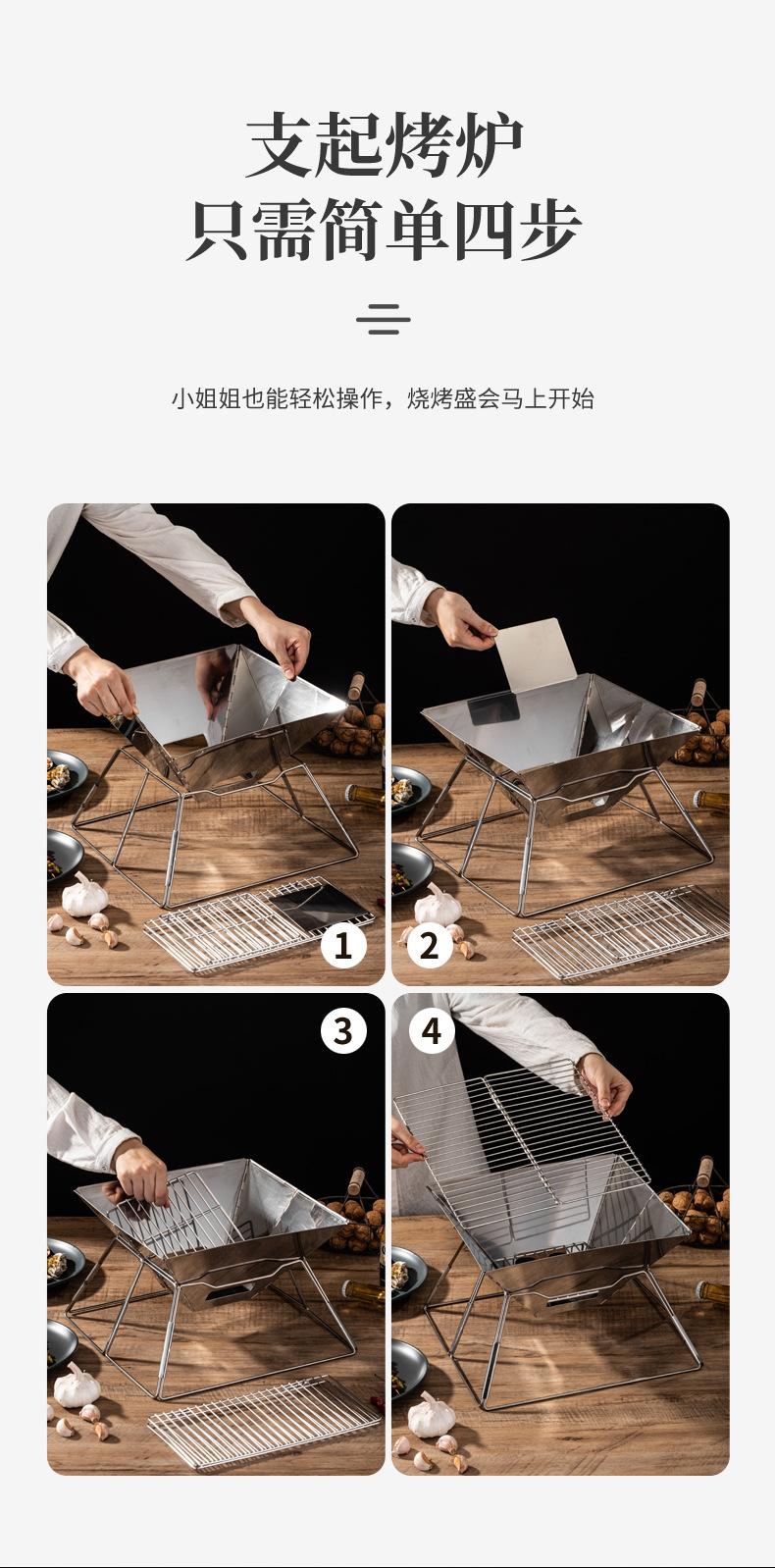 支起烤炉
只需简单四步

小姐姐也能轻松操作，烧烤盛会马上开始

1

2

3

4