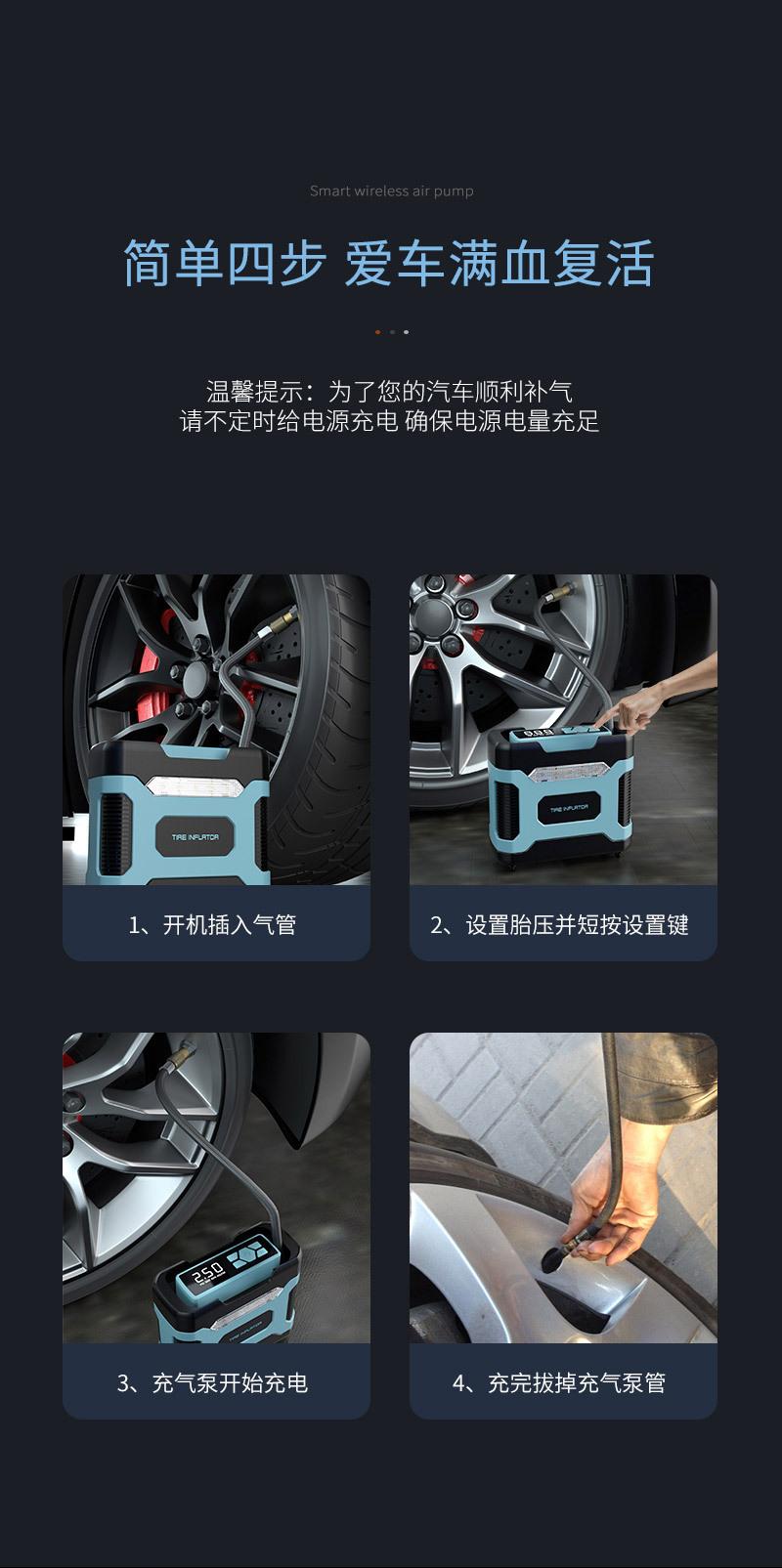 Smart wireless air pump

简单四步 爱车满血复活

温馨提示：为了您的汽车顺利补气
请不定时给电源充电 确保电源电量充足

TIRE INFLATOR

1、开机插入气管

TIRE INFLATOR

2、设置胎压并短按设置键

250

3、充气泵开始充电

4、充完拔掉充气泵管