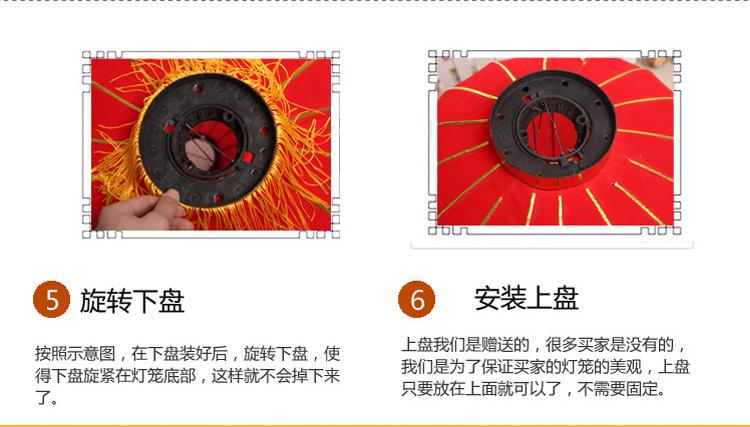 5 旋转下盘

按照示意图，在下盘装好后，旋转下盘，使得下盘旋紧在灯笼底部，这样就不会掉下来了。

6 安装上盘

上盘我们是赠送的，很多买家是没有的，我们是为了保证买家的灯笼的美观，上盘只要放在上面就可以了，不需要固定。