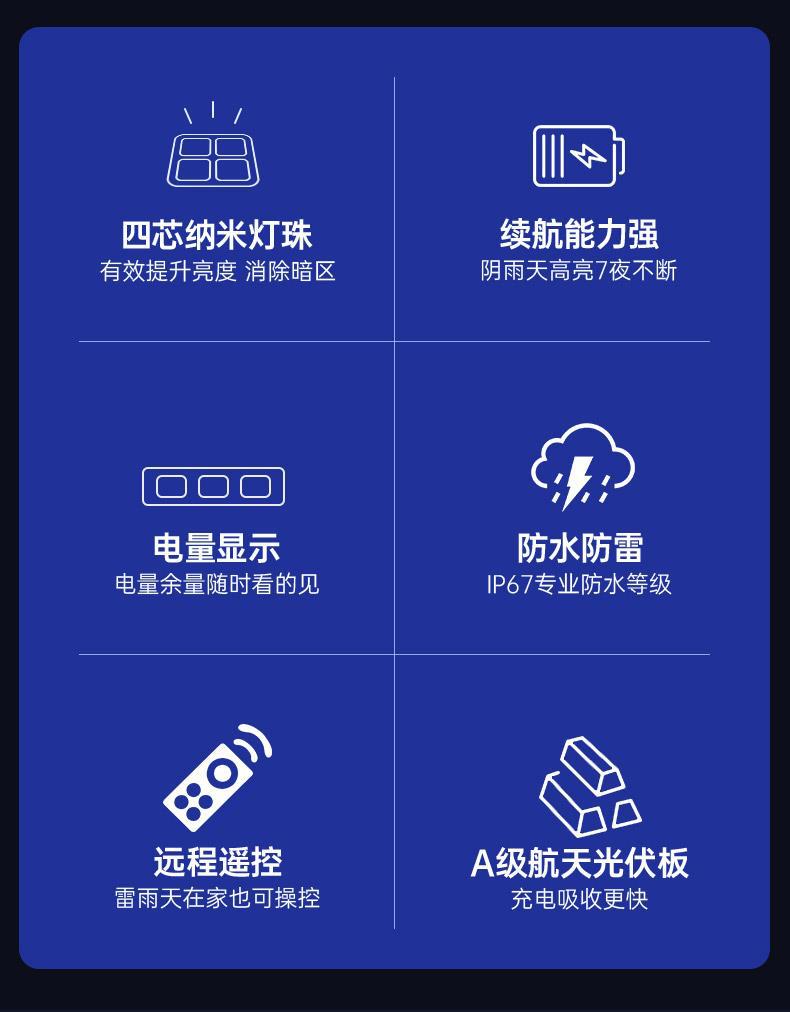 四芯纳米灯珠
有效提升亮度 消除暗区

续航能力强
阴雨天高亮7夜不断

电量显示
电量余量随时看的见

防水防雷
IP67专业防水等级

远程遥控
雷雨天在家也可操控

A级航天光伏板
充电吸收更快