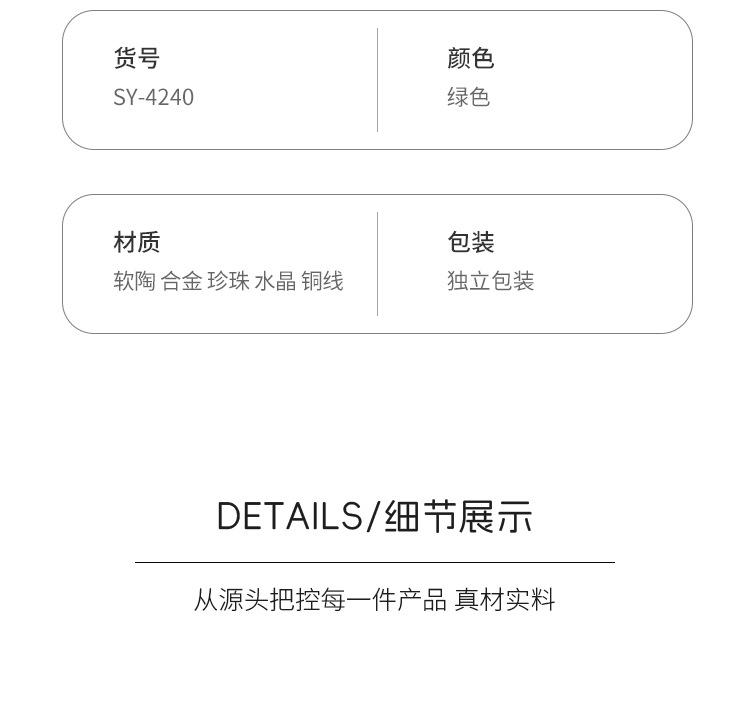 货号
SY-4240

颜色
绿色

材质
软陶 合金 珍珠 水晶 铜线

包装
独立包装

DETAILS/细节展示

从源头把控每一件产品 真材实料