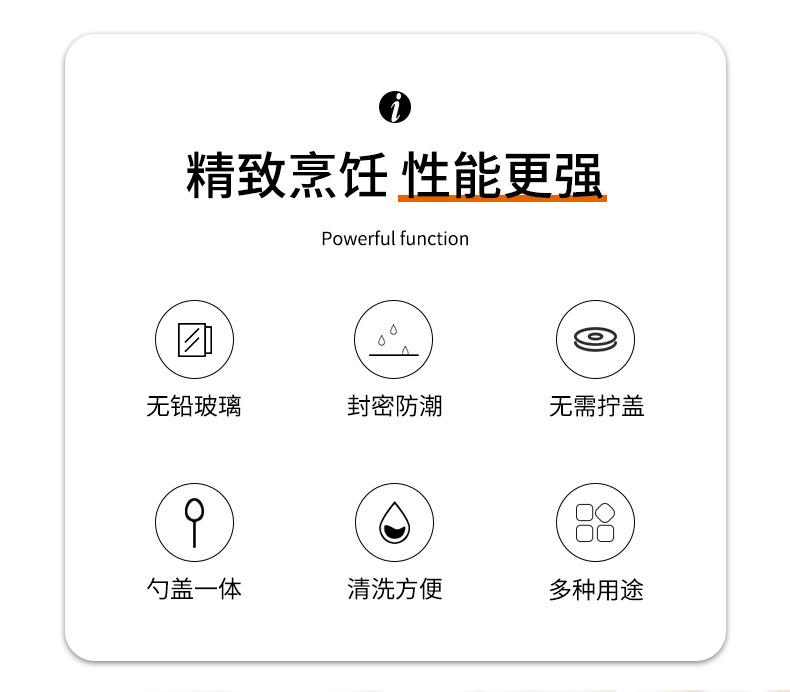 精致烹饪 性能更强

Powerful function

无铅玻璃

封密防潮

无需拧盖

勺盖一体

清洗方便

多种用途