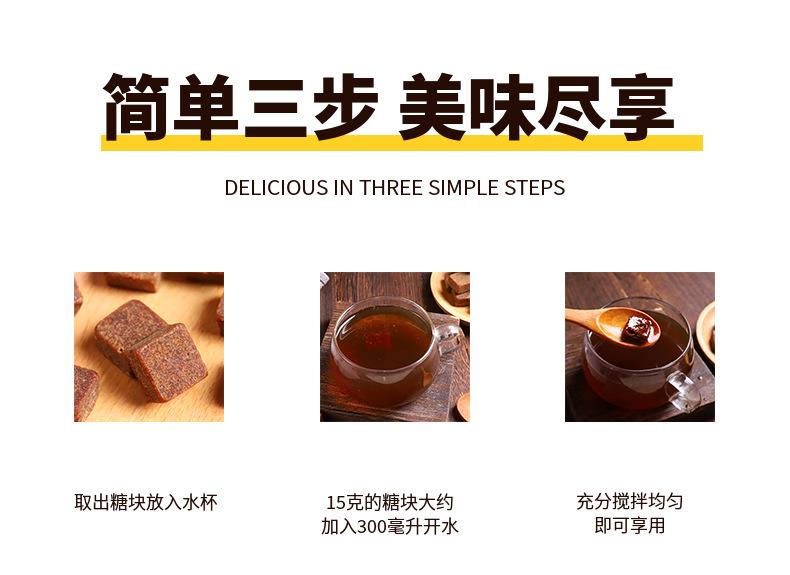 简单三步 美味尽享

DELICIOUS IN THREE SIMPLE STEPS

取出糖块放入水杯

15克的糖块大约
加入300毫升开水

充分搅拌均匀
即可享用