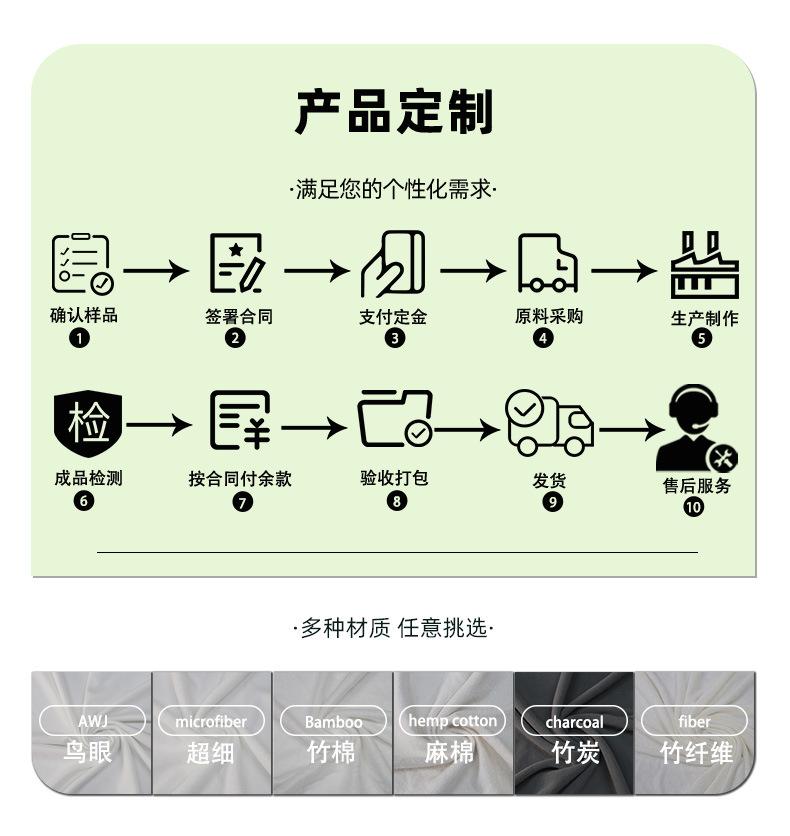 产品定制

·满足您的个性化需求·

确认样品
1

签署合同
2

支付定金
3

原料采购
4

生产制作
5

检

成品检测
6

按合同付余款
7

验收打包
8

发货
9

售后服务
10

·多种材质 任意挑选·

AWJ
鸟眼

microfiber
超细

Bamboo
竹棉

hemp cotton
麻棉

charcoal
竹炭

fiber
竹纤维