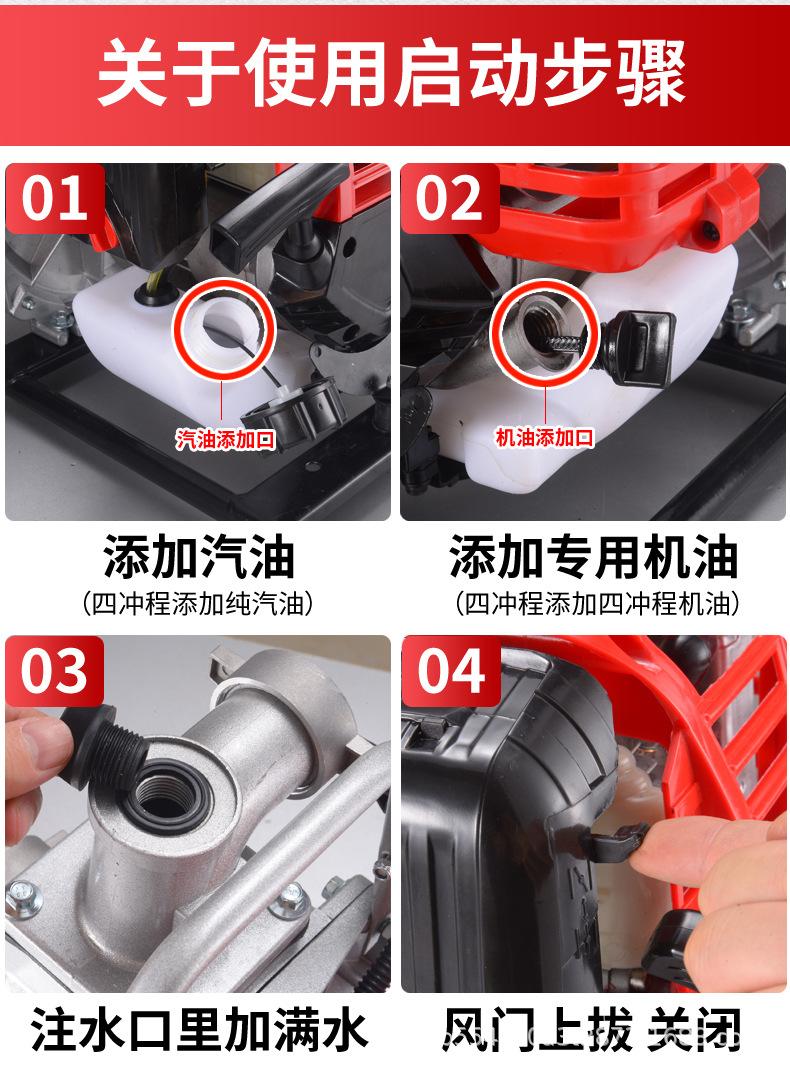 关于使用启动步骤

01
汽油添加口
添加汽油
（四冲程添加纯汽油）

02
机油添加口
添加专用机油
（四冲程添加四冲程机油）

03
注水口里加满水

04
风门上拔 关闭