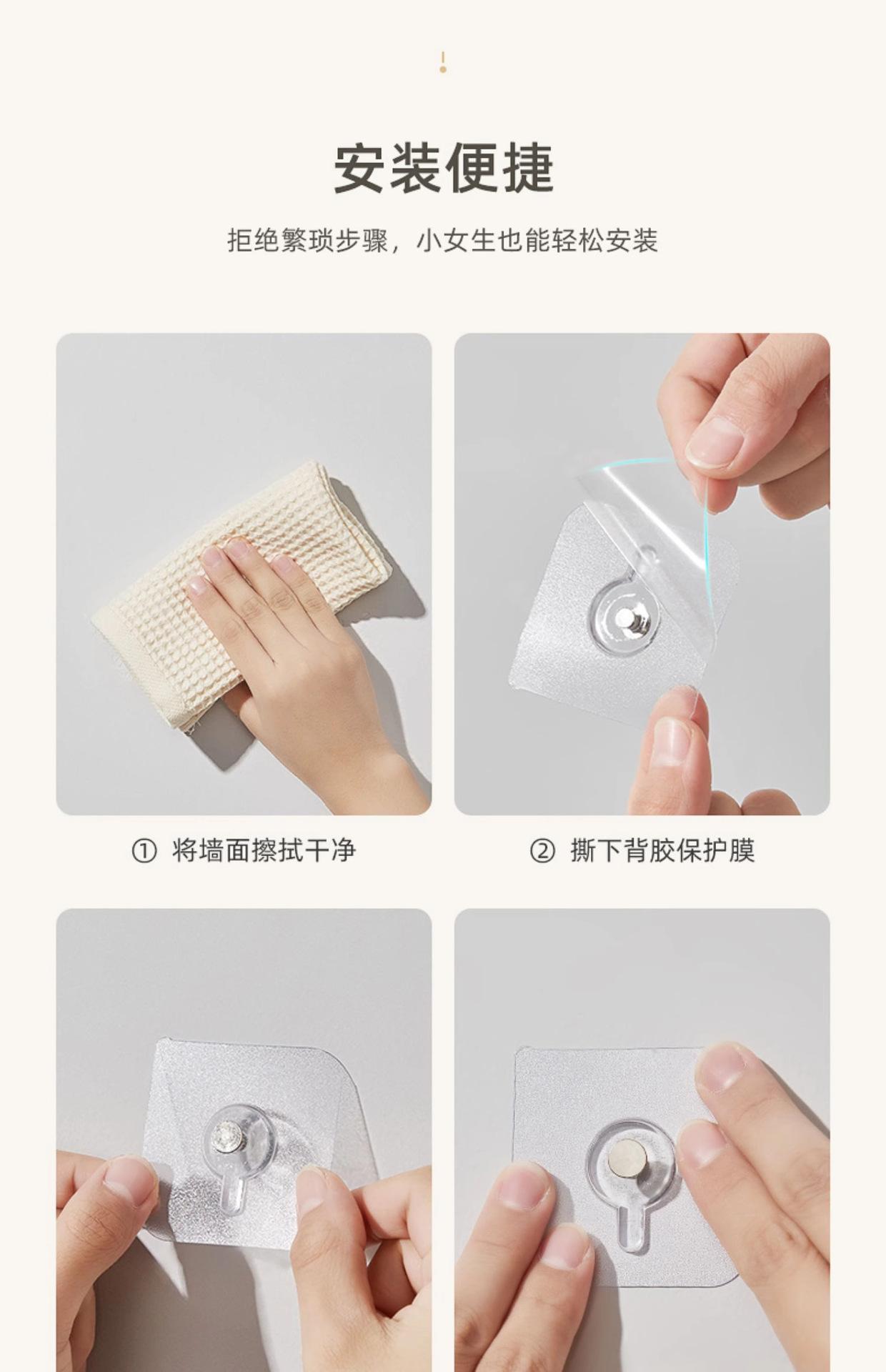 安装便捷

拒绝繁琐步骤，小女生也能轻松安装

① 将墙面擦拭干净

② 撕下背胶保护膜