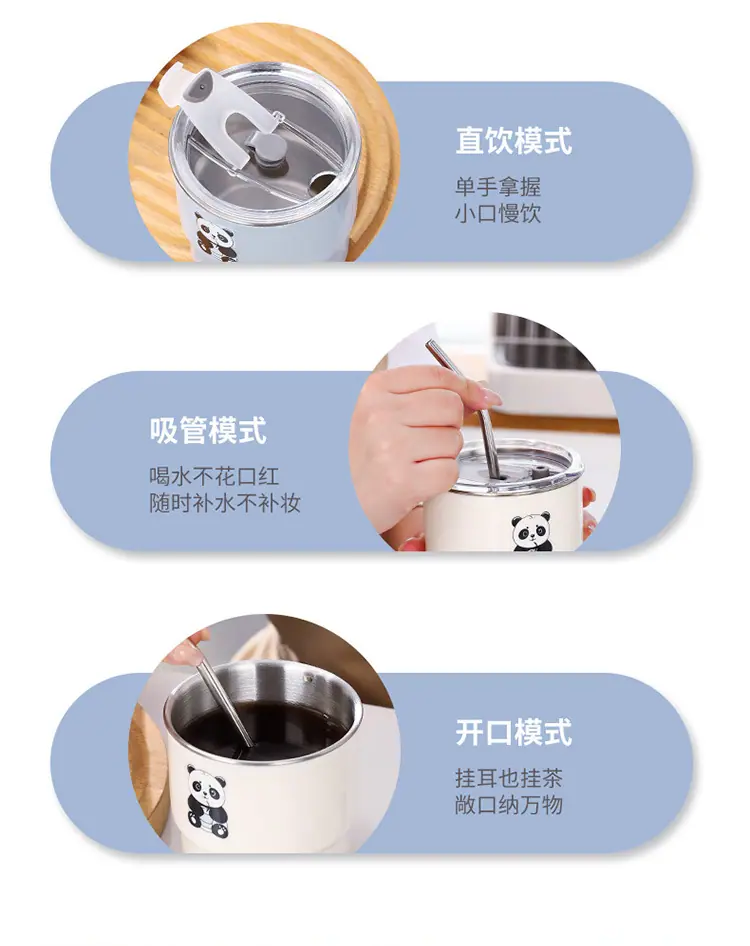 直饮模式

单手拿握
小口慢饮

吸管模式

喝水不花口红
随时补水不补妆

开口模式

挂耳也挂茶
敞口纳万物