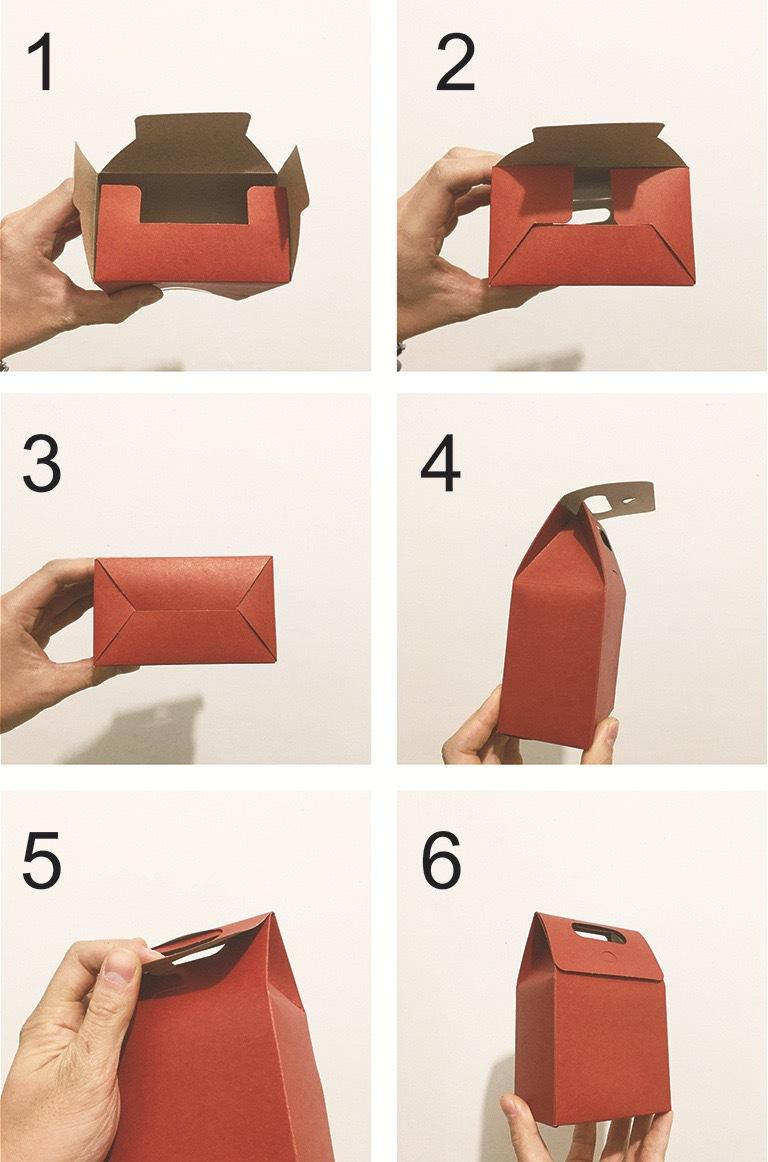 1

2

3

4

5

6