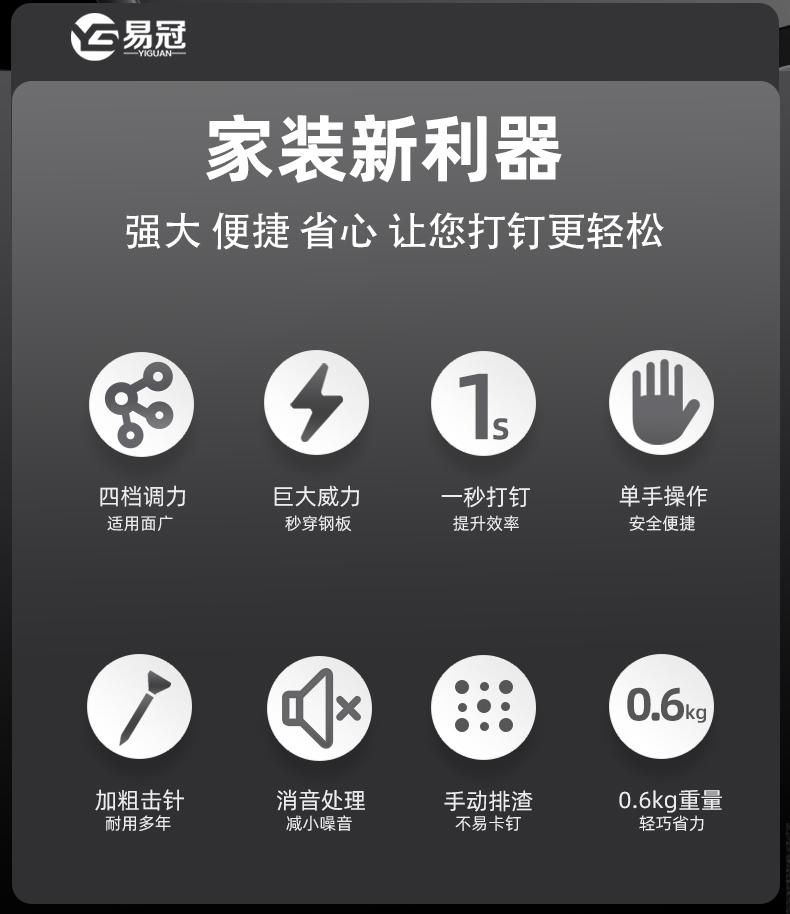 易冠
YIGUAN

家装新利器

强大 便捷 省心 让您打钉更轻松

1s

四档调力
适用面广

巨大威力
秒穿钢板

一秒打钉
提升效率

单手操作
安全便捷

0.6kg

加粗击针
耐用多年

消音处理
减小噪音

手动排渣
不易卡钉

0.6kg重量
轻巧省力