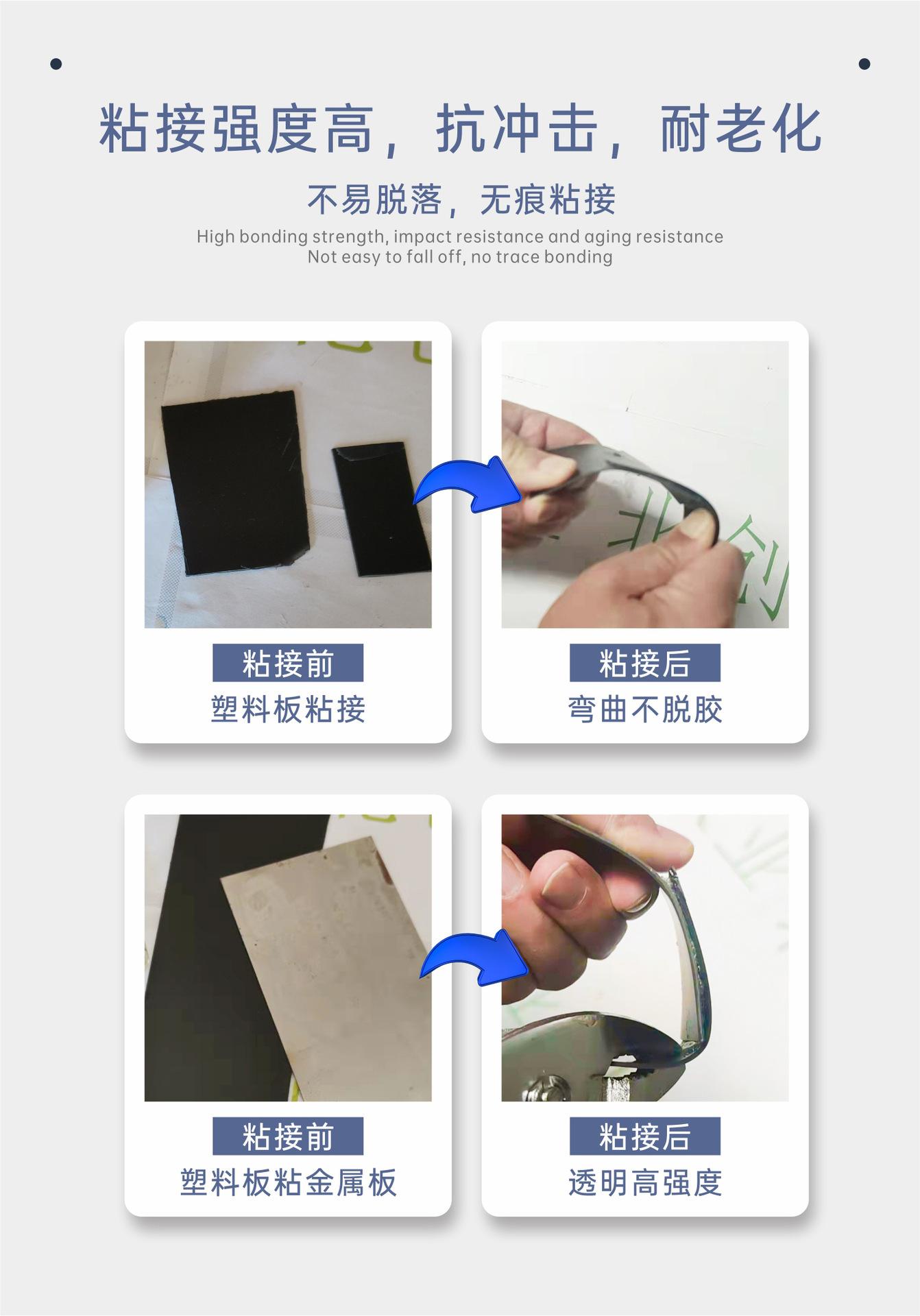 粘接强度高，抗冲击，耐老化

不易脱落，无痕粘接

High bonding strength, impact resistance and aging resistance
Not easy to fall off, no trace bonding

粘接前
塑料板粘接

粘接后
弯曲不脱胶

粘接前
塑料板粘金属板

粘接后
透明高强度