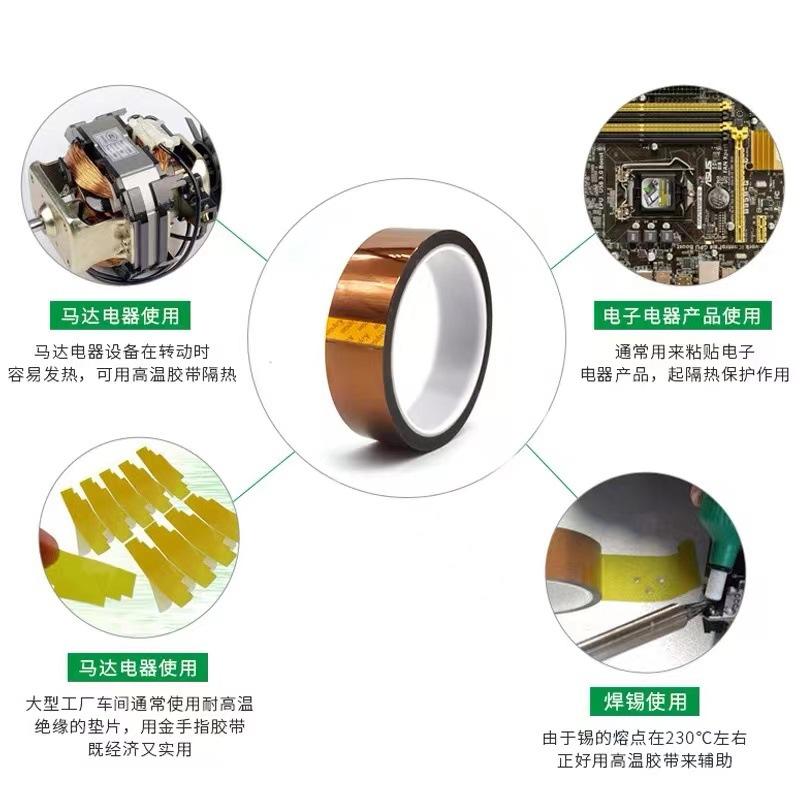 马达电器使用

马达电器设备在转动时
容易发热，可用高温胶带隔热

电子电器产品使用

通常用来粘贴电子
电器产品，起隔热保护作用

马达电器使用

大型工厂车间通常使用耐高温
绝缘的垫片，用金手指胶带
既经济又实用

焊锡使用

由于锡的熔点在230℃左右
正好用高温胶带来辅助