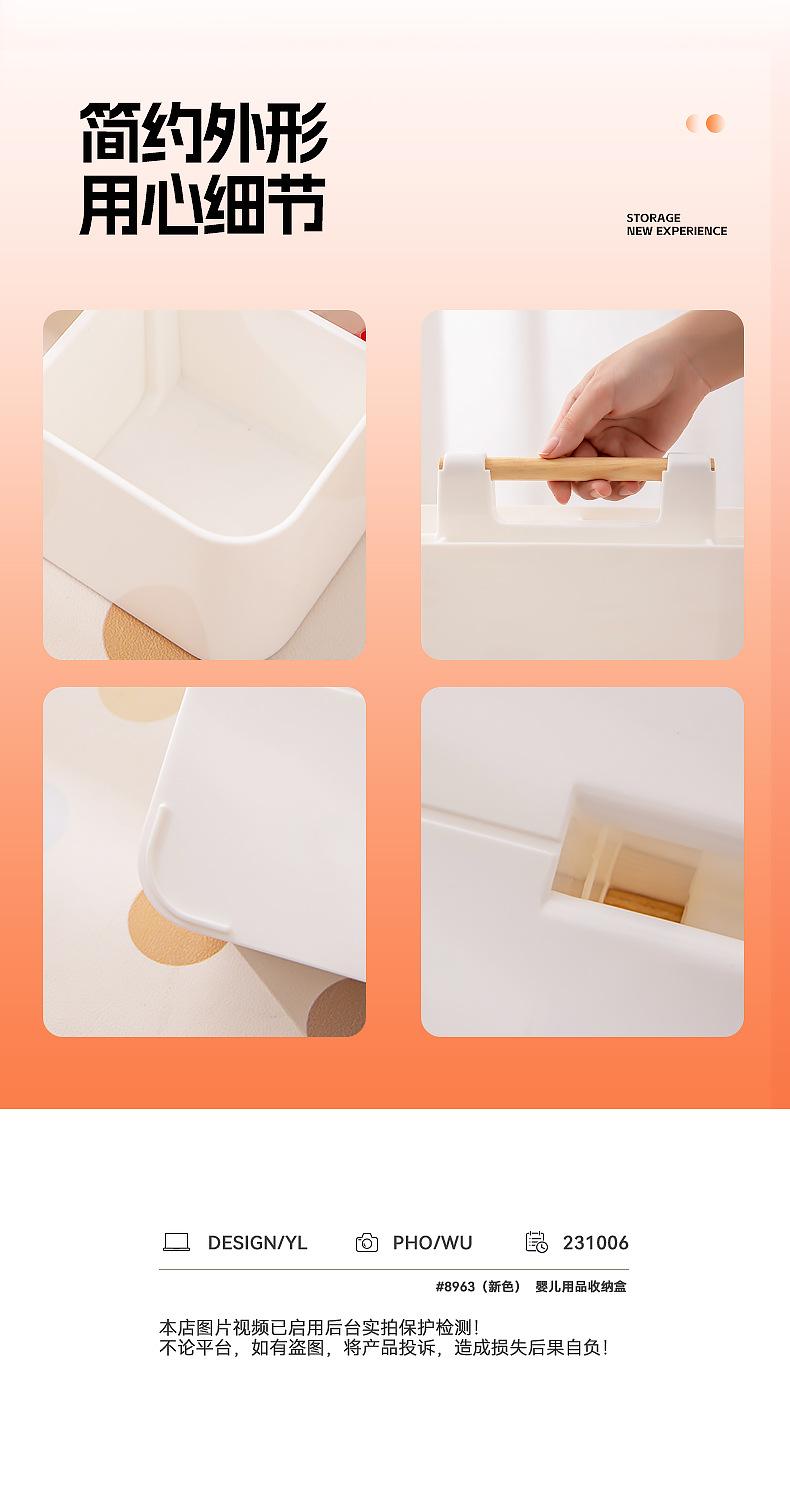 简约外形
用心细节

STORAGE
NEW EXPERIENCE

DESIGN/YL PHO/WU 231006

#8963（新色） 婴儿用品收纳盒

本店图片视频已启用后台实拍保护检测！
不论平台，如有盗图，将产品投诉，造成损失后果自负！