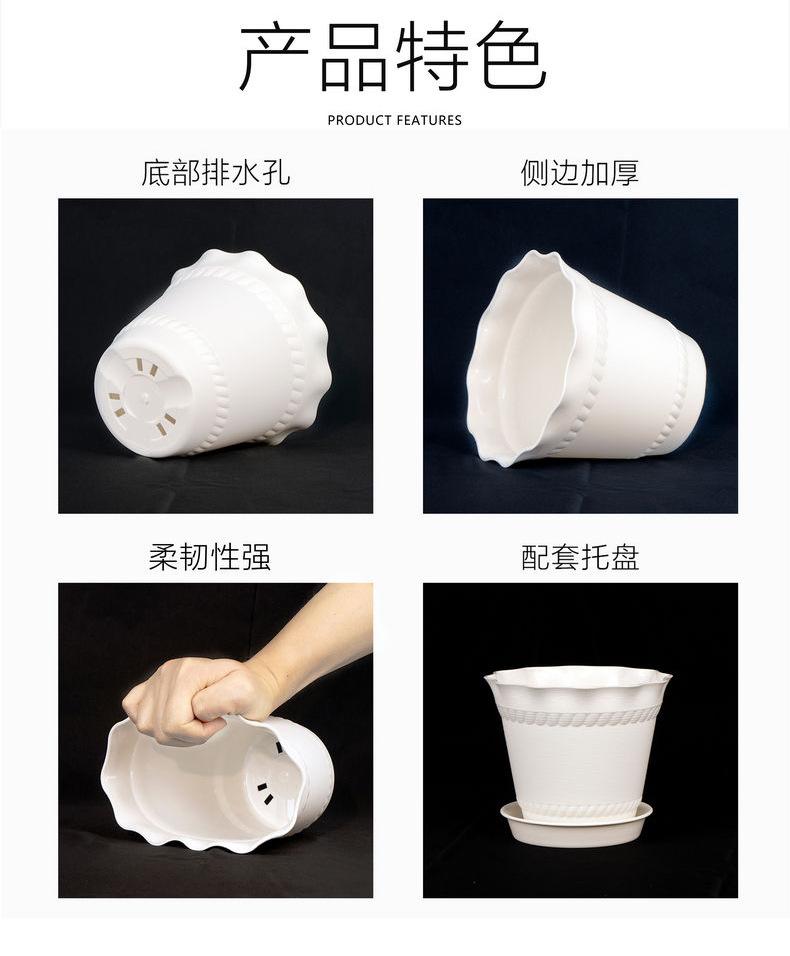 产品特色

PRODUCT FEATURES

底部排水孔

侧边加厚

柔韧性强

配套托盘