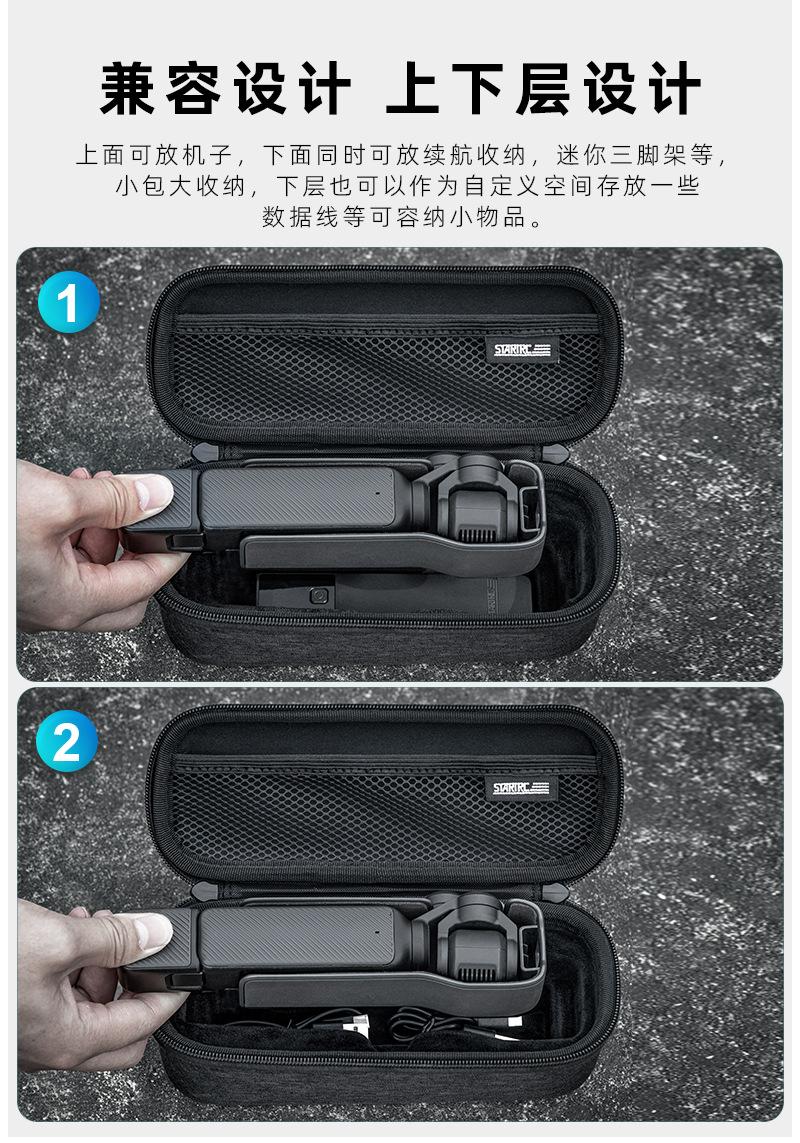 兼容设计 上下层设计

上面可放机子，下面同时可放续航收纳，迷你三脚架等，小包大收纳，下层也可以作为自定义空间存放一些数据线等可容纳小物品。

1

STARTRC

2

STARTRC