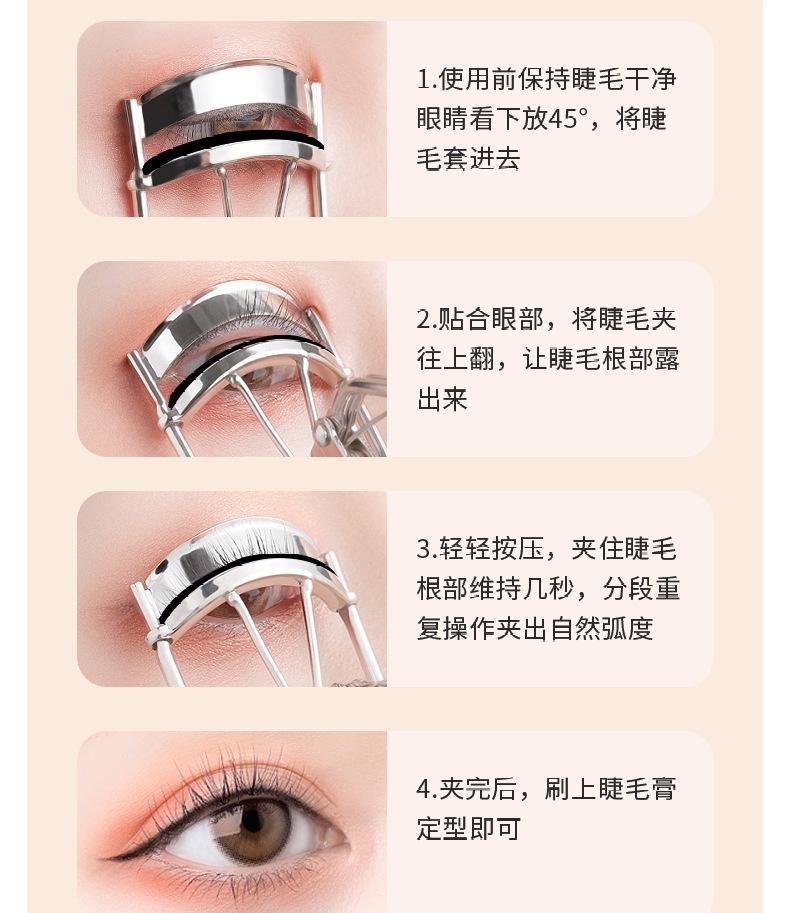 1.使用前保持睫毛干净眼睛看下放45°，将睫毛套进去

2.贴合眼部，将睫毛夹往上翻，让睫毛根部露出来

3.轻轻按压，夹住睫毛根部维持几秒，分段重复操作夹出自然弧度

4.夹完后，刷上睫毛膏定型即可