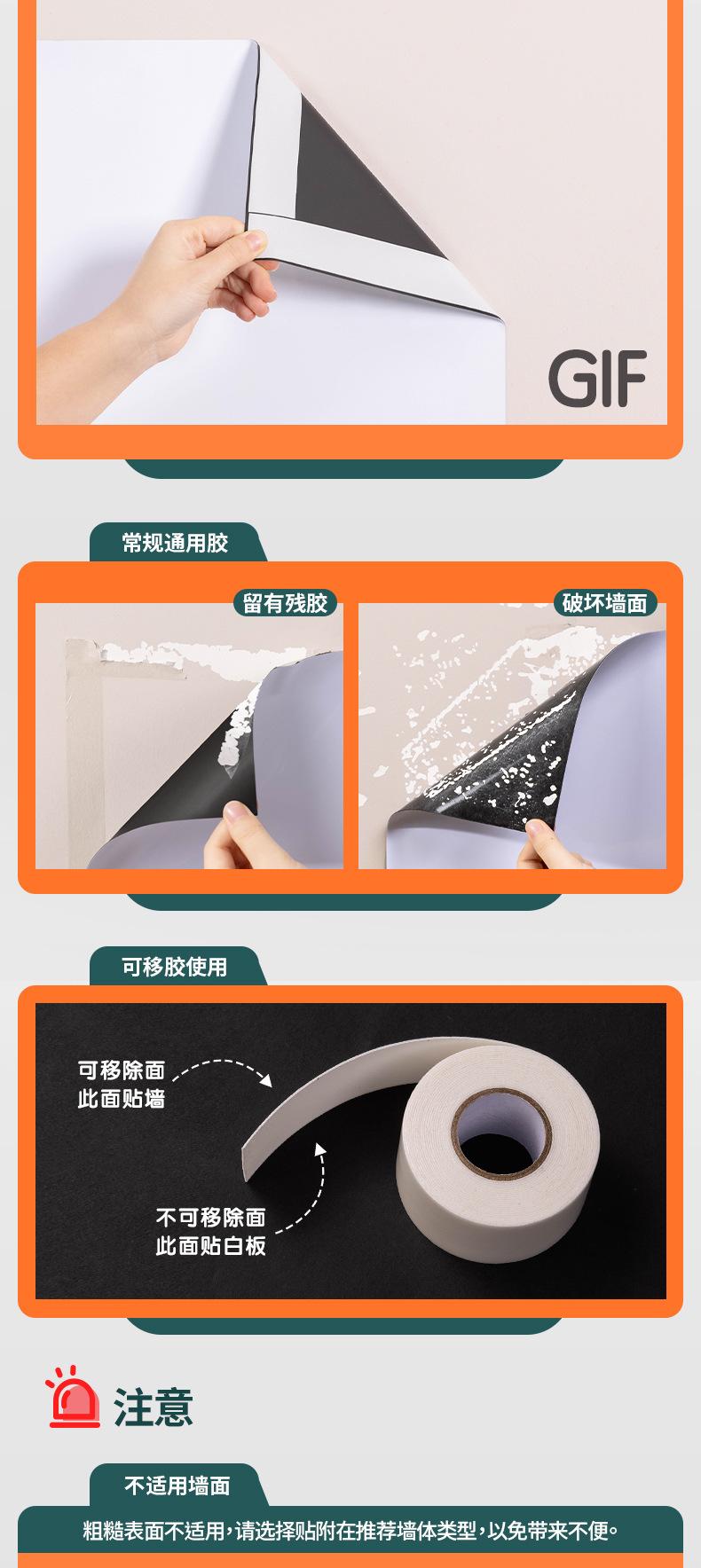 GIF

常规通用胶

留有残胶

破坏墙面

可移胶使用

可移除面
此面贴墙

不可移除面
此面贴白板

注意

不适用墙面

粗糙表面不适用，请选择贴附在推荐墙体类型，以免带来不便。