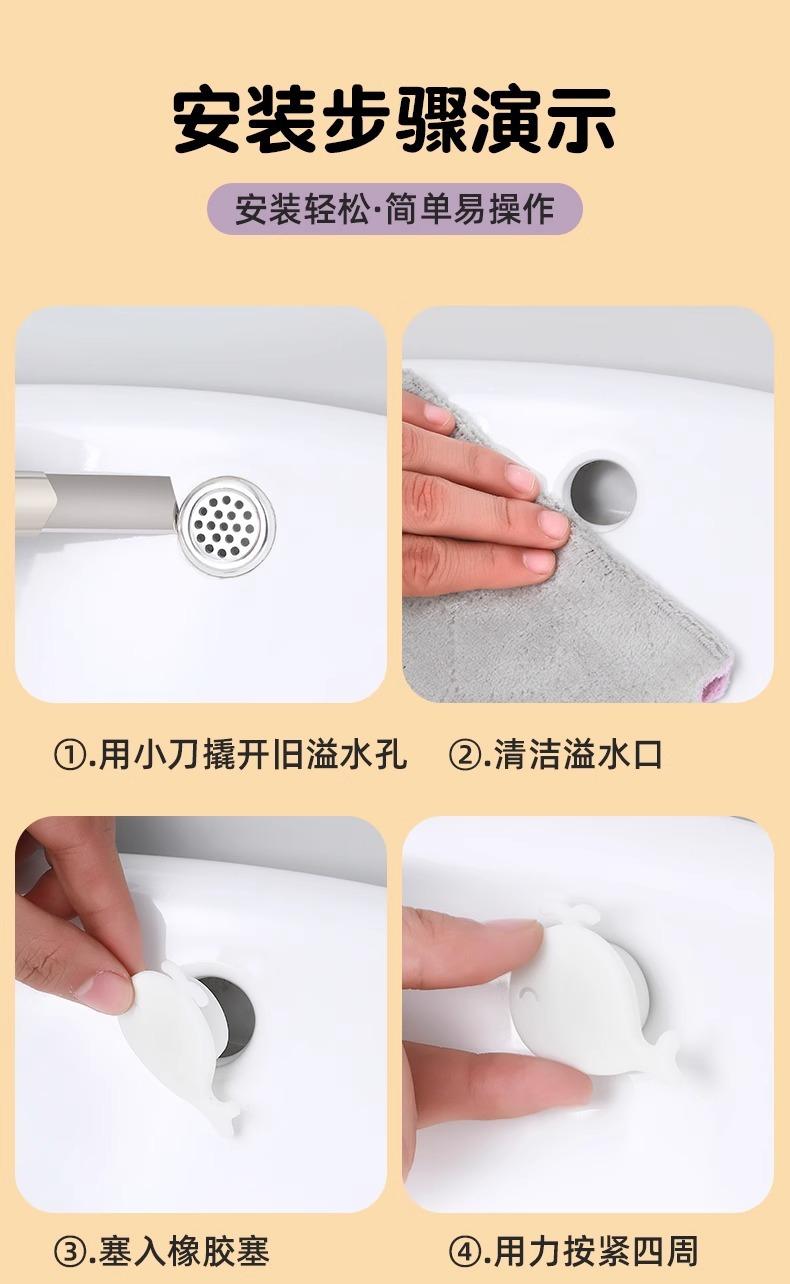 安装步骤演示

安装轻松·简单易操作

①.用小刀撬开旧溢水孔

②.清洁溢水口

③.塞入橡胶塞

④.用力按紧四周