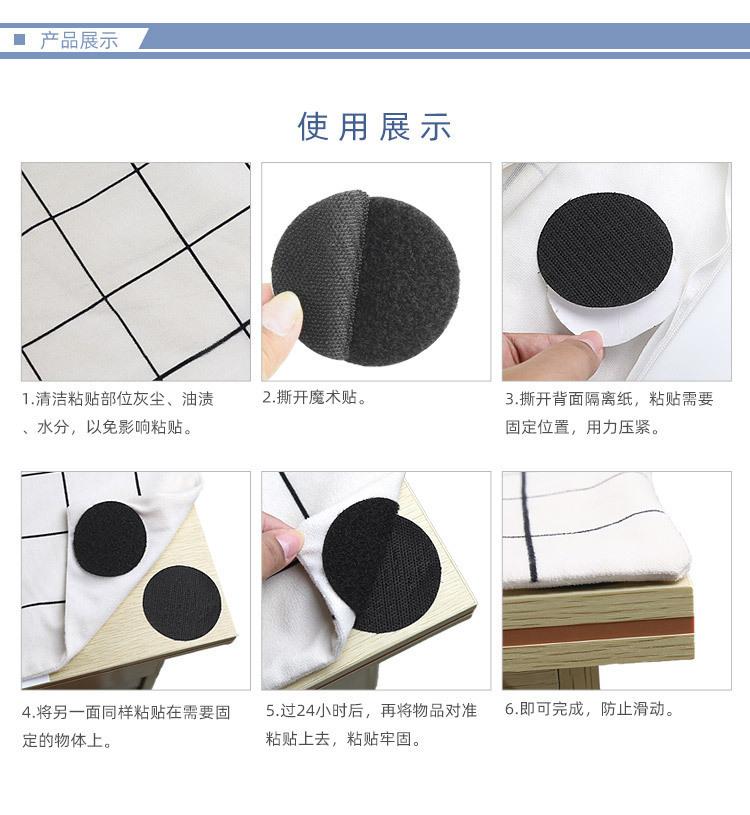 产品展示

使用展示

1.清洁粘贴部位灰尘、油渍、水分，以免影响粘贴。

2.撕开魔术贴。

3.撕开背面隔离纸，粘贴需要固定位置，用力压紧。

4.将另一面同样粘贴在需要固定的物体上。

5.过24小时后，再将物品对准粘贴上去，粘贴牢固。

6.即可完成，防止滑动。