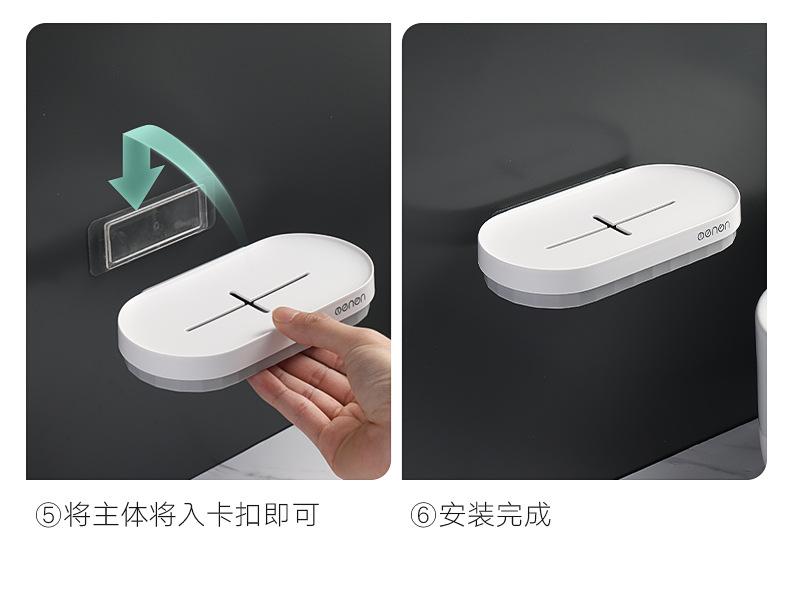 oenon

oenon

⑤将主体将入卡扣即可

⑥安装完成