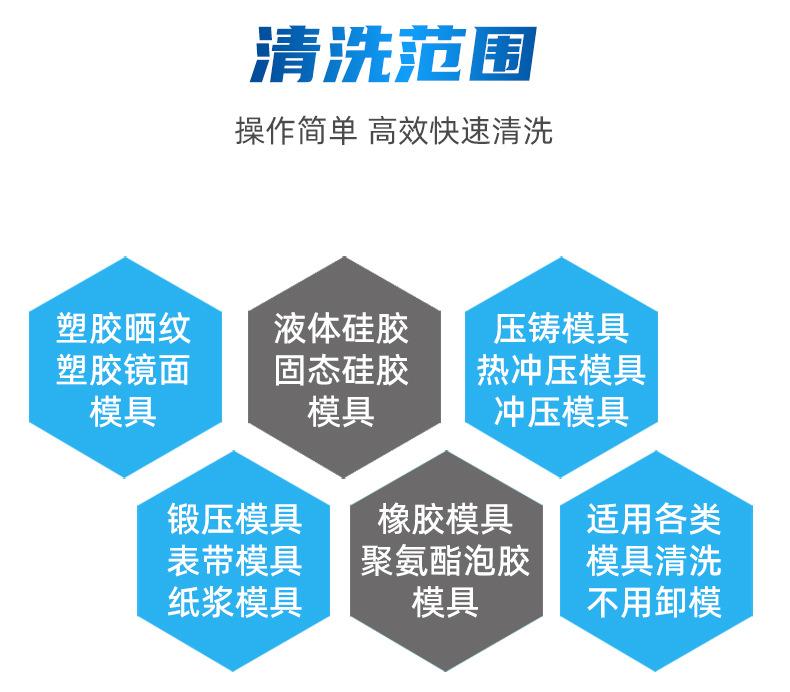 清洗范围

操作简单 高效快速清洗

塑胶晒纹
塑胶镜面
模具

液体硅胶
固态硅胶
模具

压铸模具
热冲压模具
冲压模具

锻压模具
表带模具
纸浆模具

橡胶模具
聚氨酯泡胶
模具

适用各类
模具清洗
不用卸模