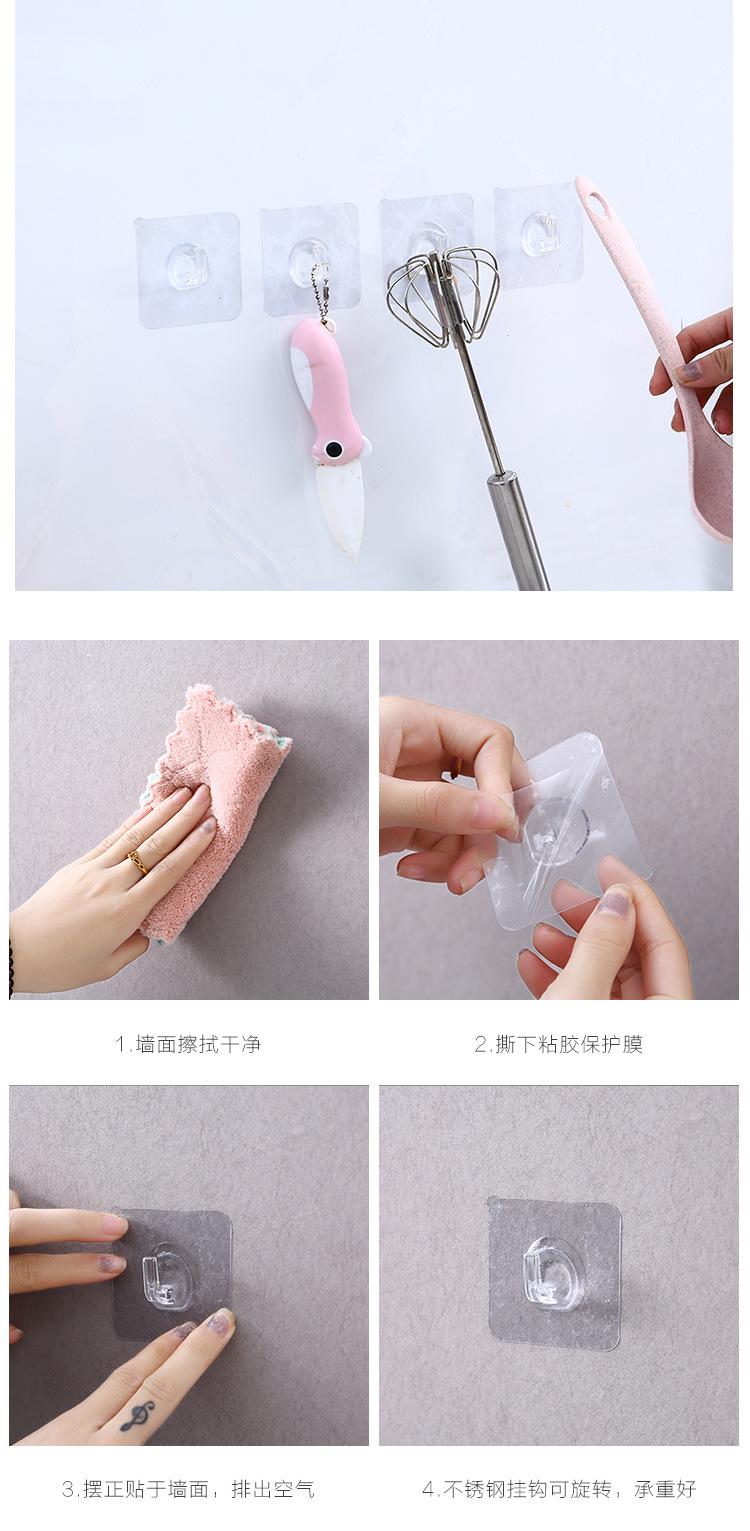 1.墙面擦拭干净

2.撕下粘胶保护膜

3.摆正贴于墙面，排出空气

4.不锈钢挂钩可旋转，承重好